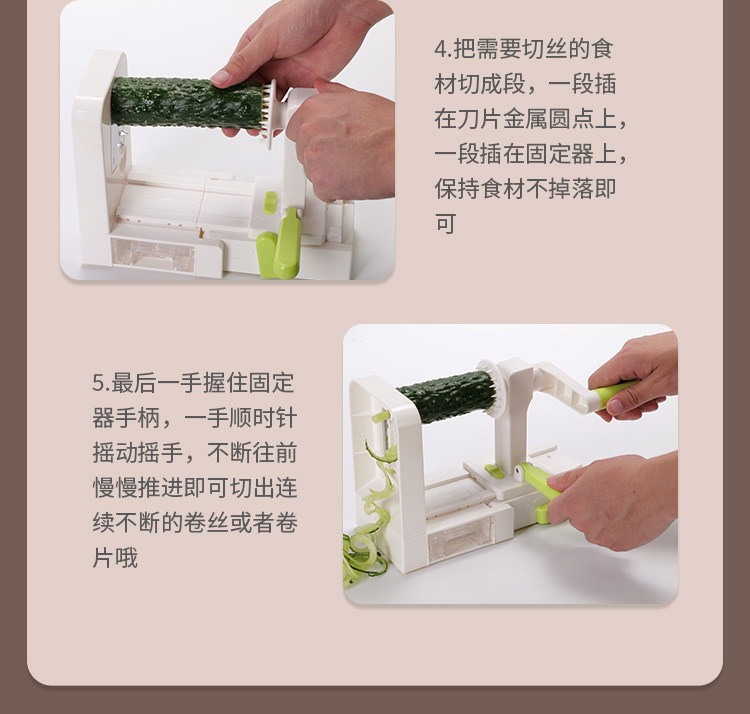 4.把需要切丝的食材切成段，一段插在刀片金属圆点上，一段插在固定器上，保持食材不掉落即可

5.最后一手握住固定器手柄，一手顺时针摇动摇手，不断往前慢慢推进即可切出连续不断的卷丝或者卷片哦