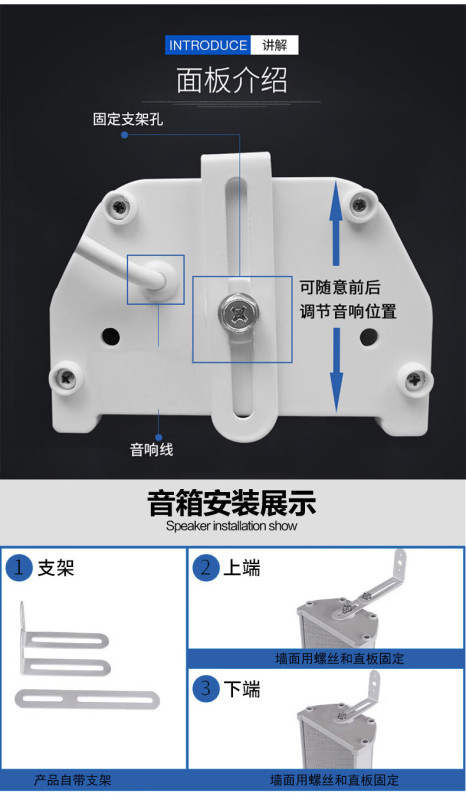 INTRODUCE 讲解

面板介绍

固定支架孔

可随意前后
调节音响位置

音响线

音箱安装展示

Speaker installation show

1 支架

产品自带支架

2 上端

墙面用螺丝和直板固定

3 下端

墙面用螺丝和直板固定