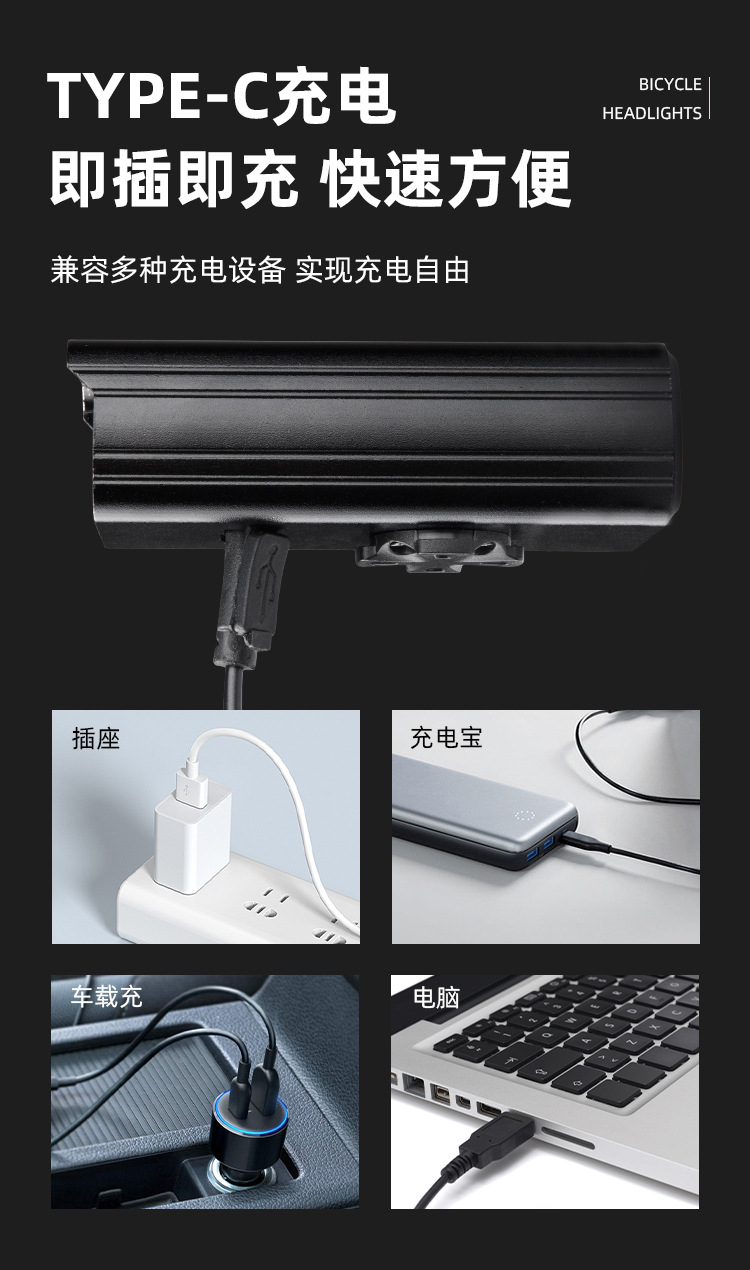 TYPE-C充电
即插即充 快速方便

BICYCLE
HEADLIGHTS

兼容多种充电设备 实现充电自由

插座

充电宝

车载充

电脑