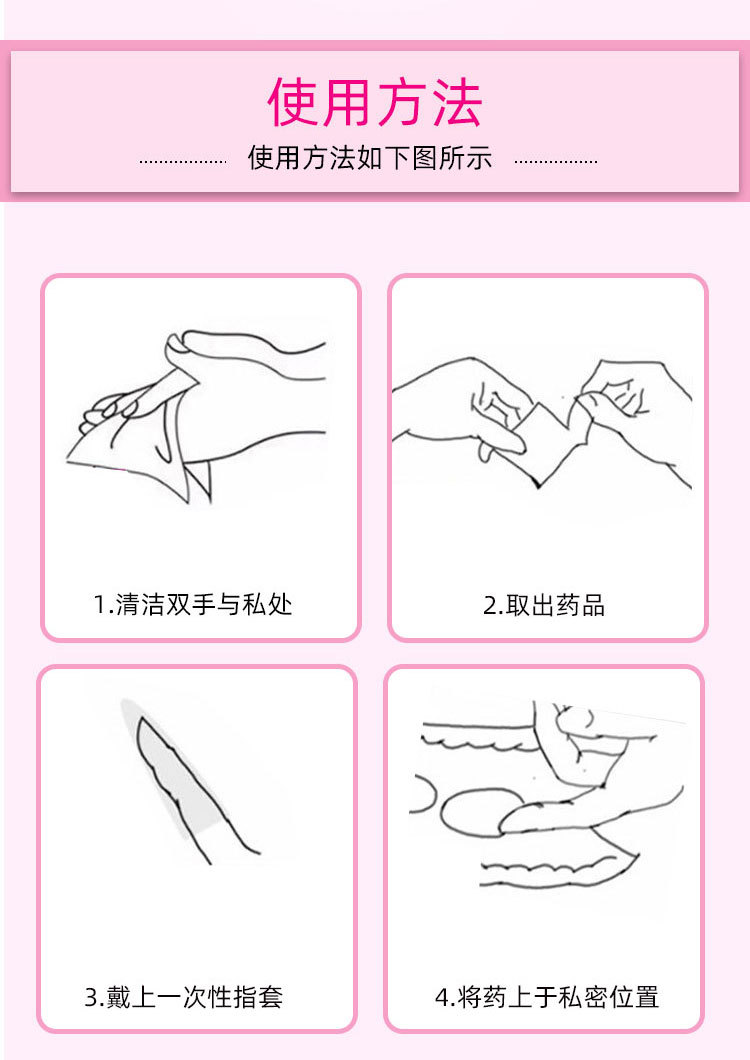 使用方法

使用方法如下图所示

1.清洁双手与私处

2.取出药品

3.戴上一次性指套

4.将药上于私密位置