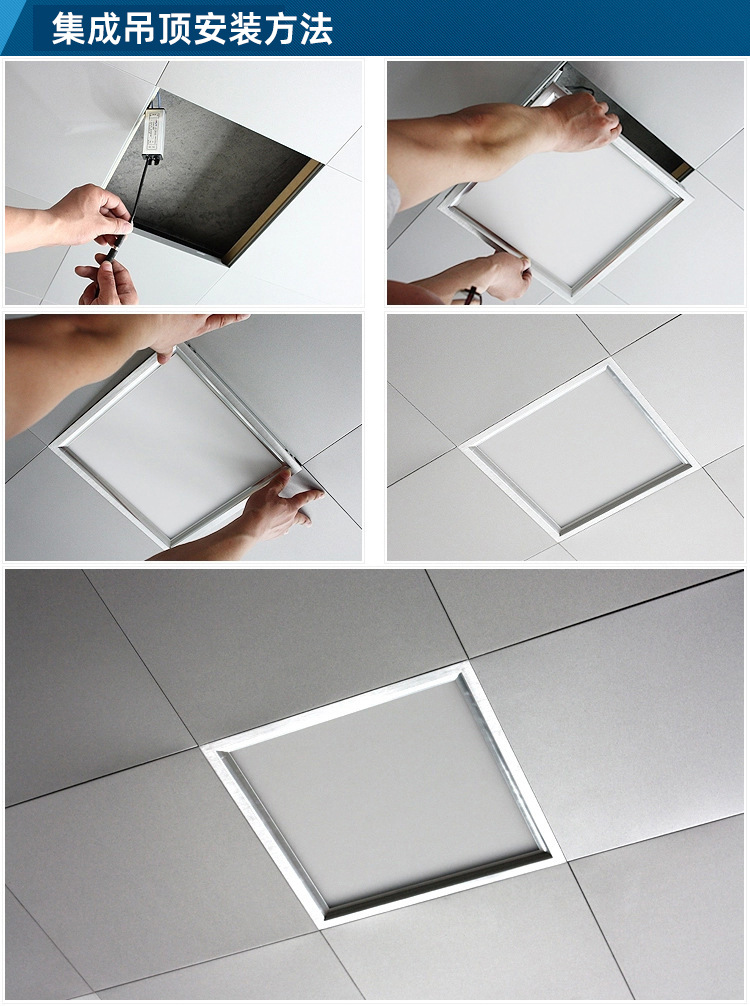 集成吊顶安装方法