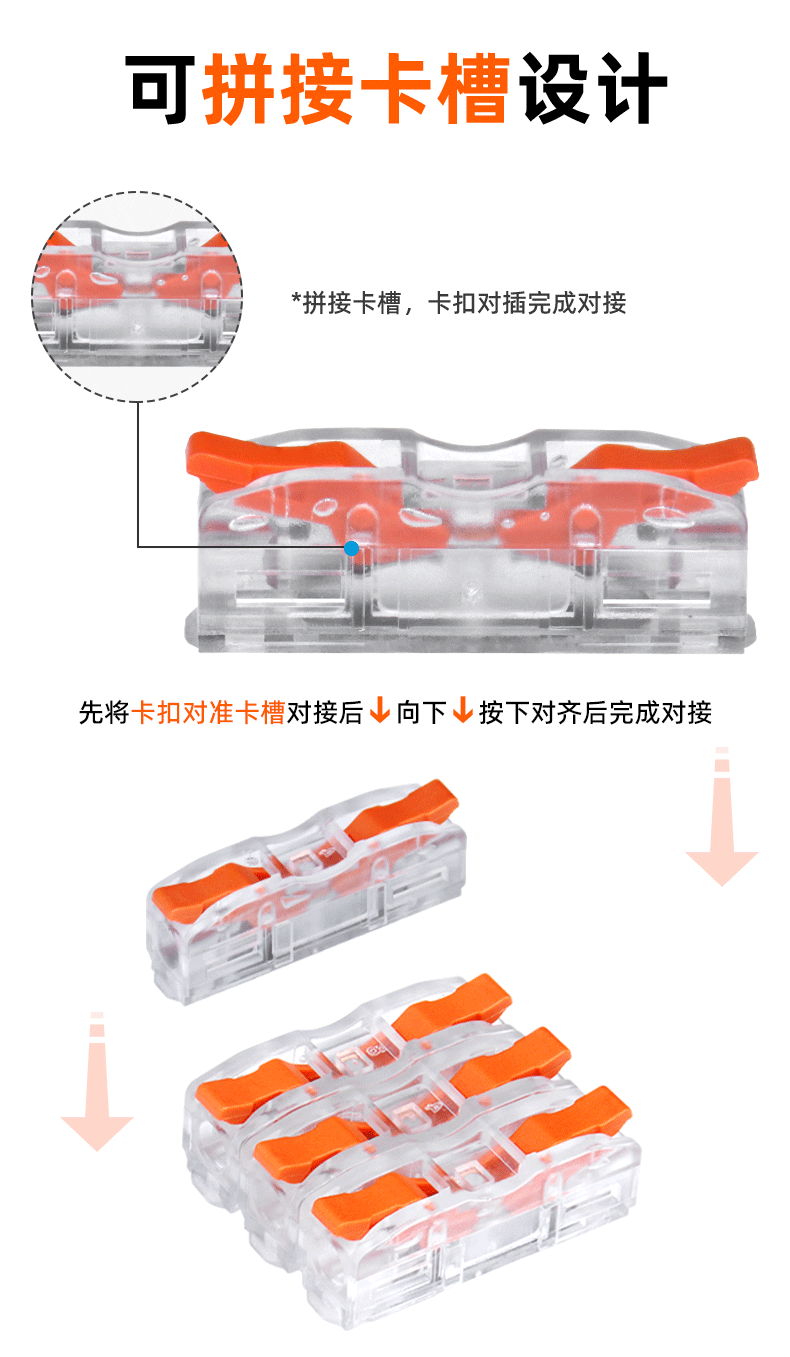 可拼接卡槽设计

*拼接卡槽，卡扣对插完成对接

先将卡扣对准卡槽对接后↓向下↓按下对齐后完成对接