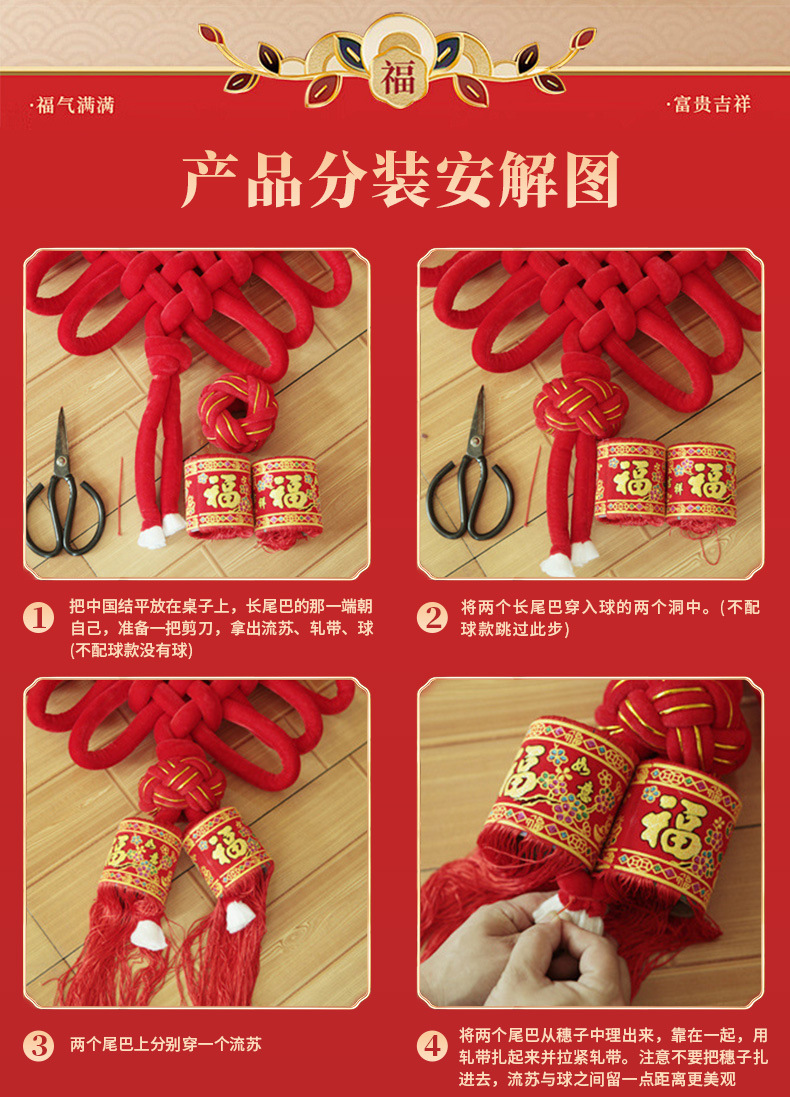 福

·福气满满

·富贵吉祥

产品分装安解图

福

福

福

福

1 把中国结平放在桌子上，长尾巴的那一端朝自己，准备一把剪刀，拿出流苏、轧带、球(不配球款没有球)

2 将两个长尾巴穿入球的两个洞中。(不配球款跳过此步)

福

福

福

福

3 两个尾巴上分别穿一个流苏

4 将两个尾巴从穗子中理出来，靠在一起，用轧带扎起来并拉紧轧带。注意不要把穗子扎进去，流苏与球之间留一点距离更美观