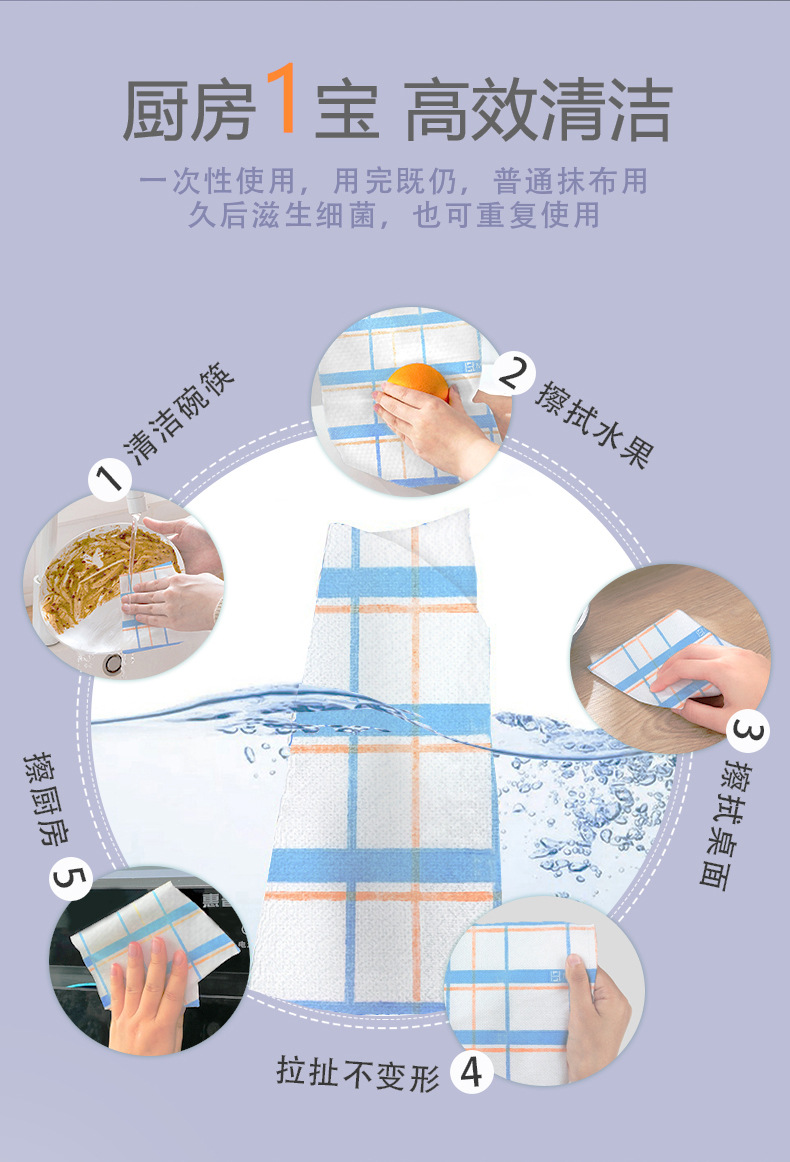 厨房1宝 高效清洁

一次性使用，用完既仍，普通抹布用久后滋生细菌，也可重复使用

1 清洁碗筷

2 擦拭水果

3 擦拭桌面

4 拉扯不变形

5 擦厨房