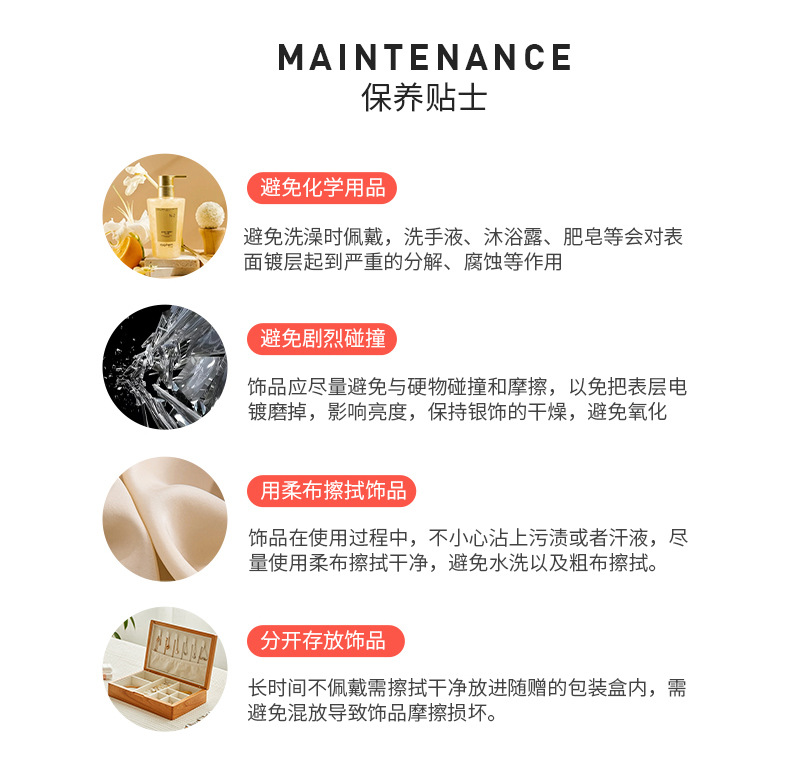 MAINTENANCE
保养贴士

避免化学用品

避免洗澡时佩戴，洗手液、沐浴露、肥皂等会对表面镀层起到严重的分解、腐蚀等作用

避免剧烈碰撞

饰品应尽量避免与硬物碰撞和摩擦，以免把表层电镀磨掉，影响亮度，保持银饰的干燥，避免氧化

用柔布擦拭饰品

饰品在使用过程中，不小心沾上污渍或者汗液，尽量使用柔布擦拭干净，避免水洗以及粗布擦拭。

分开存放饰品

长时间不佩戴需擦拭干净放进随赠的包装盒内，需避免混放导致饰品摩擦损坏。