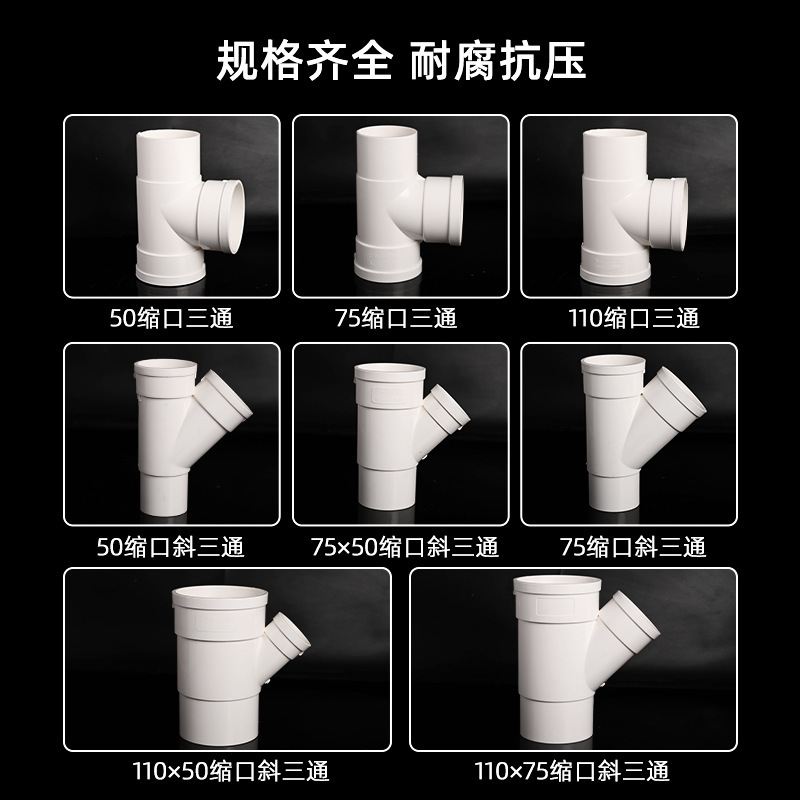 规格齐全 耐腐抗压

50缩口三通

75缩口三通

110缩口三通

50缩口斜三通

75×50缩口斜三通

75缩口斜三通

110×50缩口斜三通

110×75缩口斜三通