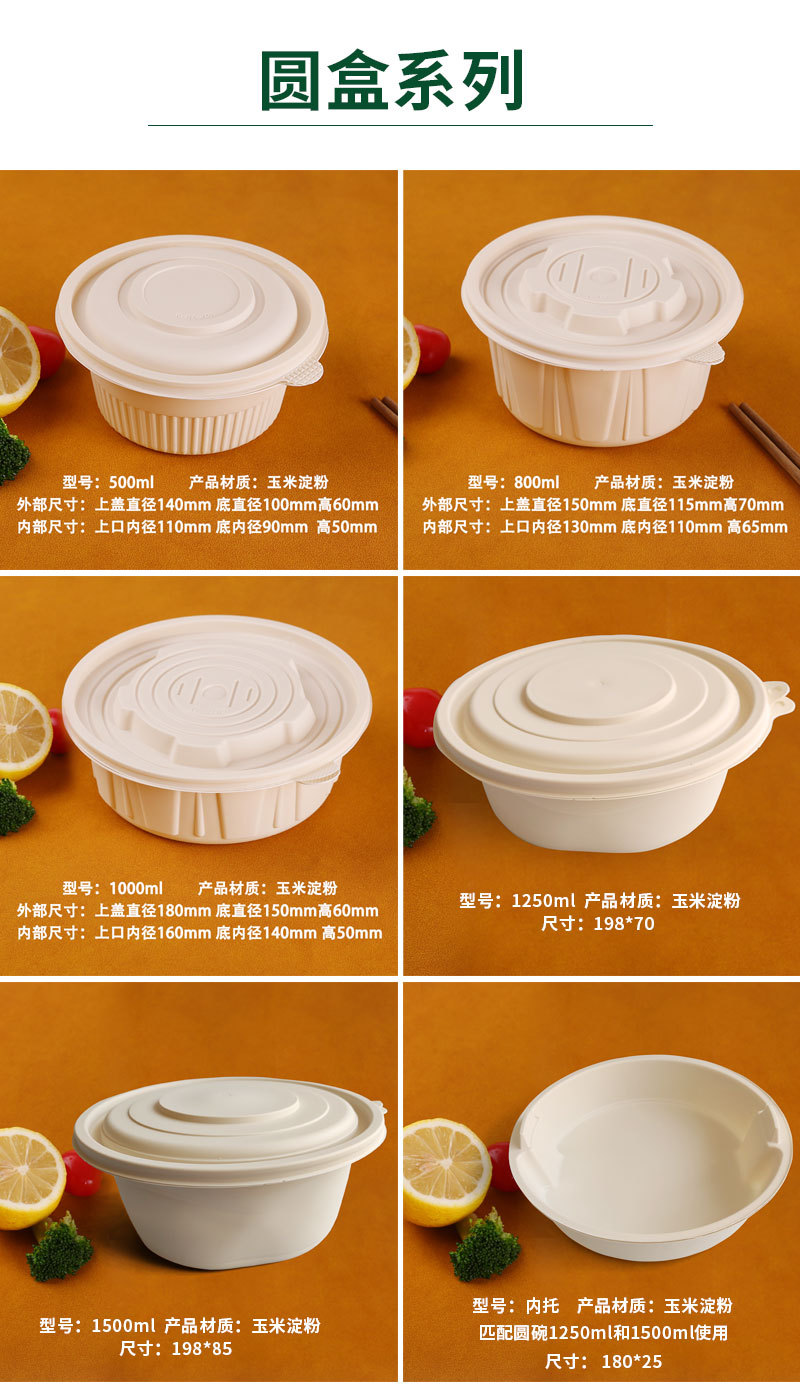 圆盒系列

型号：500ml　　产品材质：玉米淀粉
外部尺寸：上盖直径140mm 底直径100mm高60mm
内部尺寸：上口内径110mm 底内径90mm 高50mm

型号：800ml　　产品材质：玉米淀粉
外部尺寸：上盖直径150mm 底直径115mm高70mm
内部尺寸：上口内径130mm 底内径110mm 高65mm

型号：1000ml　　产品材质：玉米淀粉
外部尺寸：上盖直径180mm 底直径150mm高60mm
内部尺寸：上口内径160mm 底内径140mm 高50mm

型号：1250ml 产品材质：玉米淀粉
尺寸：198*70

型号：1500ml 产品材质：玉米淀粉
尺寸：198*85

型号：内托　产品材质：玉米淀粉
匹配圆碗1250ml和1500ml使用
尺寸：180*25