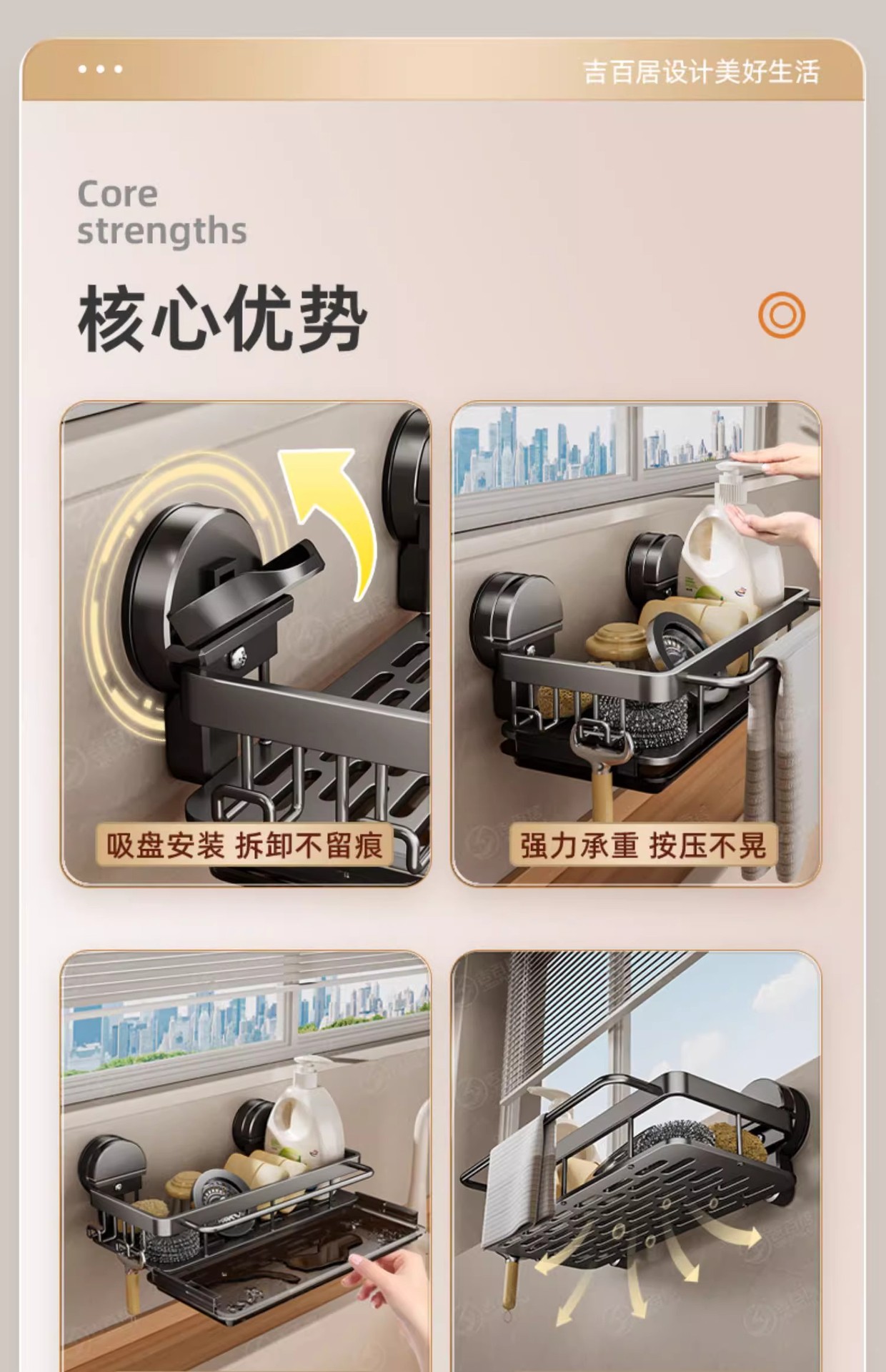 吉百居设计美好生活

Core strengths

核心优势

吸盘安装 拆卸不留痕

强力承重 按压不晃