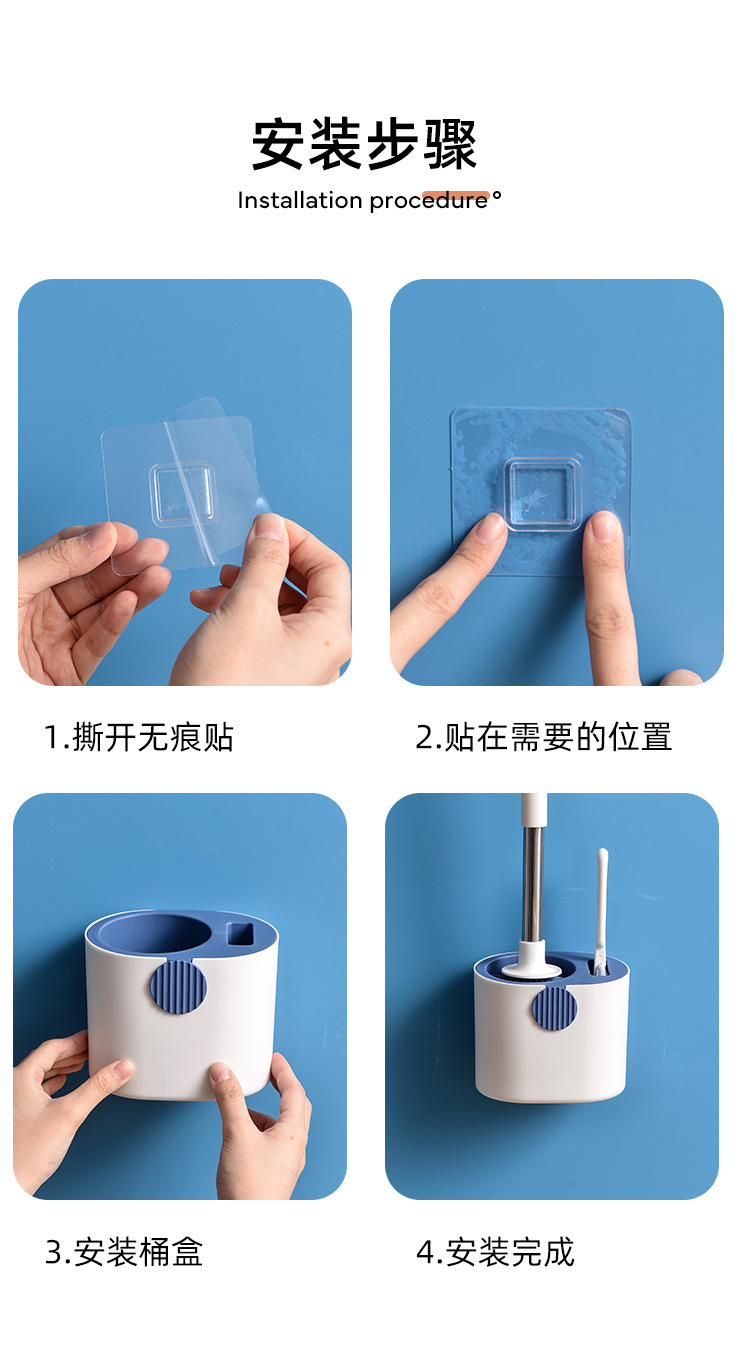 安装步骤

Installation procedure°

1.撕开无痕贴

2.贴在需要的位置

3.安装桶盒

4.安装完成