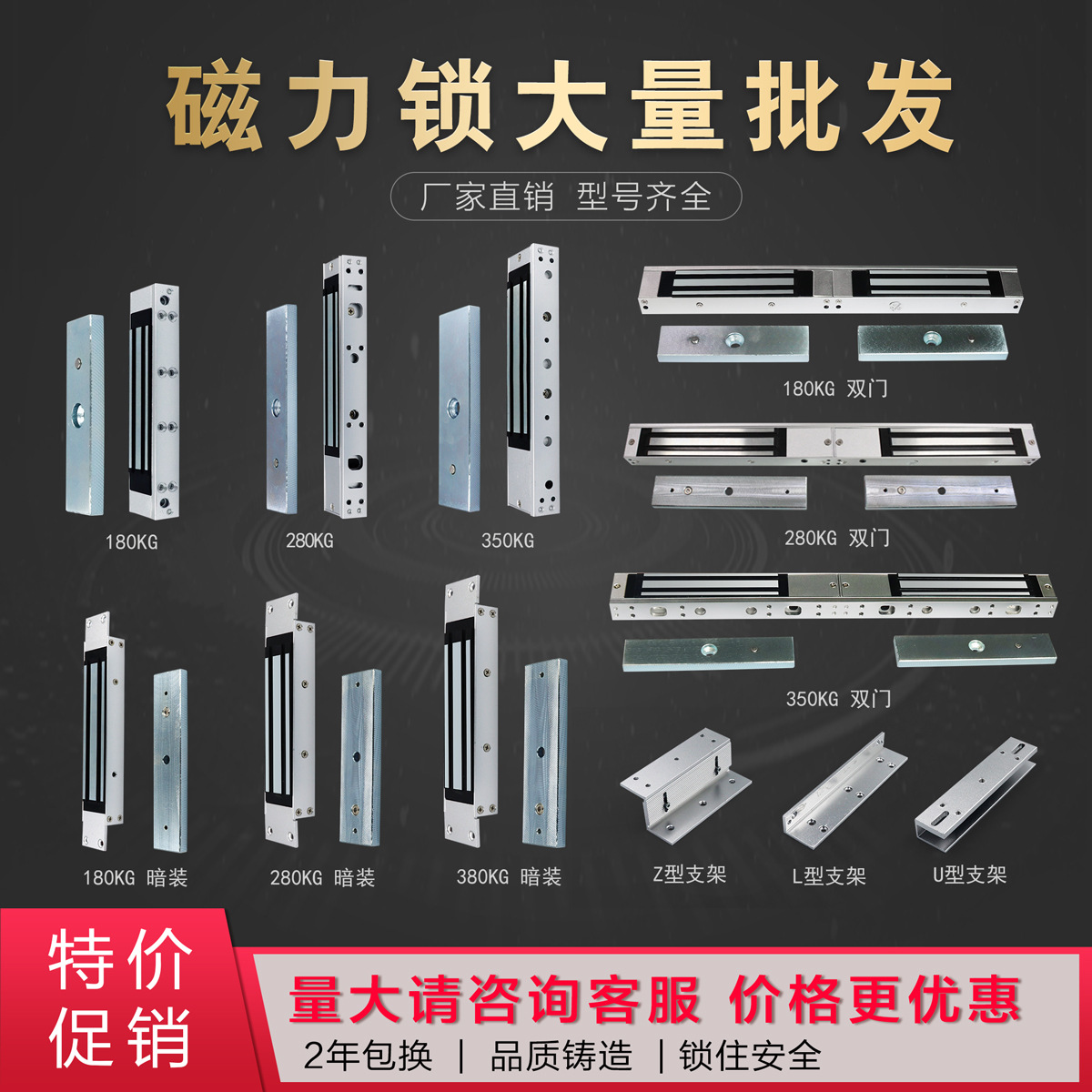 磁力锁大量批发

厂家直销 型号齐全

180KG

280KG

350KG

180KG 双门

280KG 双门

350KG 双门

180KG 暗装

280KG 暗装

380KG 暗装

Z型支架

L型支架

U型支架

特价促销

量大请咨询客服 价格更优惠

2年包换 | 品质铸造 | 锁住安全