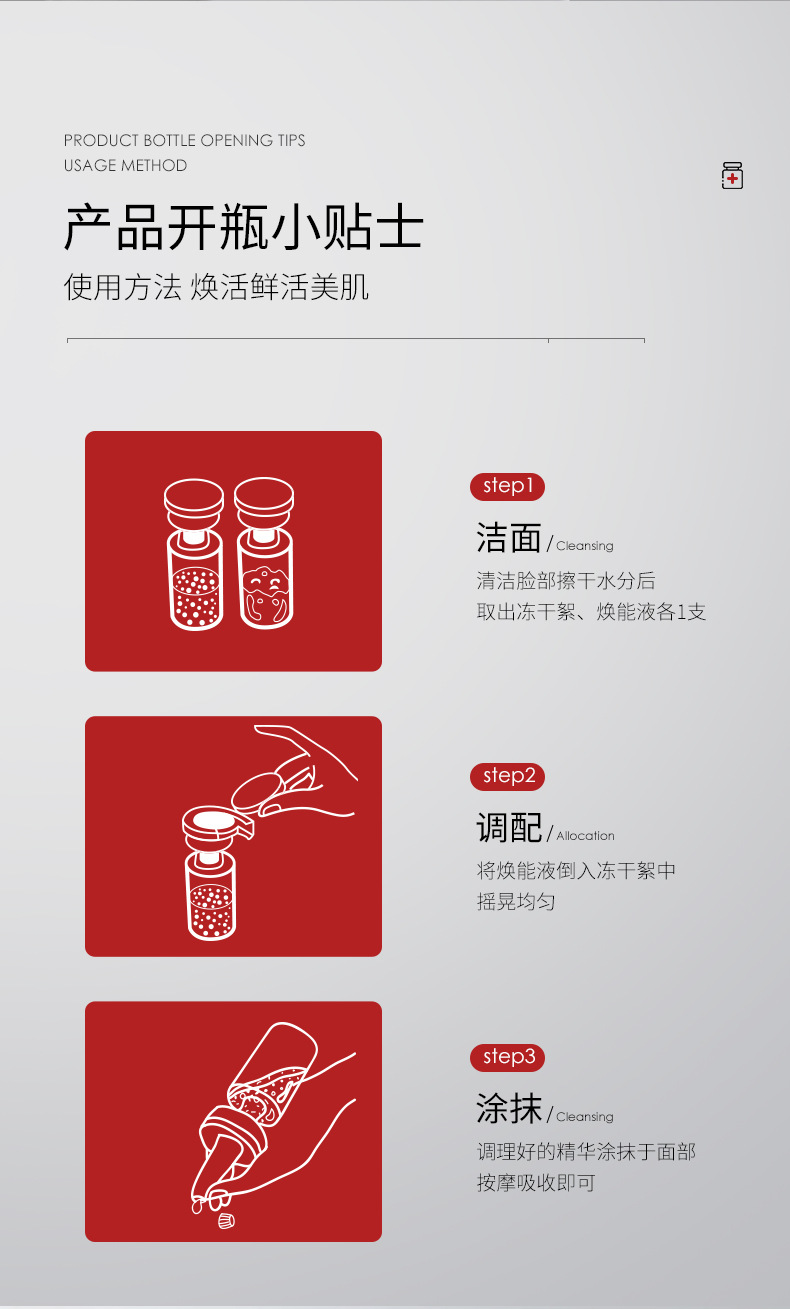 PRODUCT BOTTLE OPENING TIPS
USAGE METHOD

产品开瓶小贴士

使用方法 焕活鲜活美肌

step1

洁面 / Cleansing

清洁脸部擦干水分后
取出冻干絮、焕能液各1支

step2

调配 / Allocation

将焕能液倒入冻干絮中
摇晃均匀

step3

涂抹 / Cleansing

调理好的精华涂抹于面部
按摩吸收即可