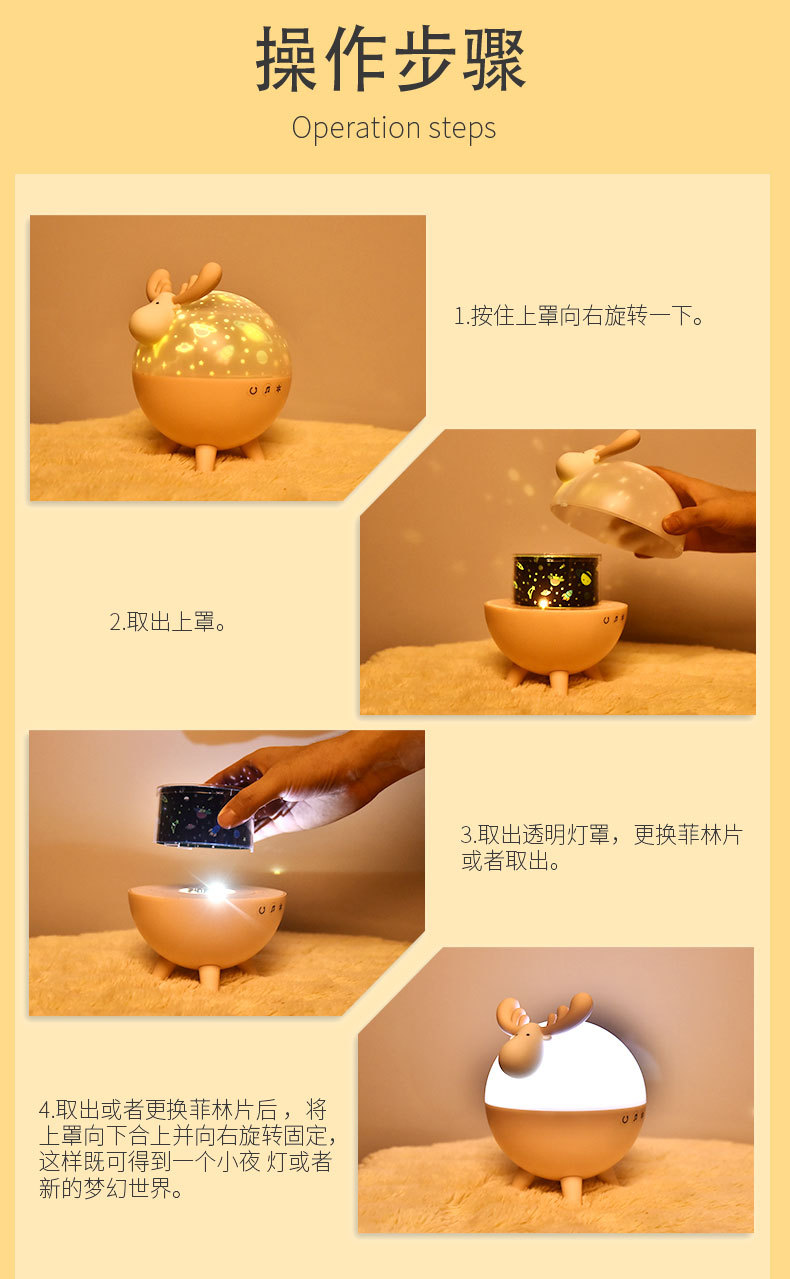 操作步骤

Operation steps

1.按住上罩向右旋转一下。

2.取出上罩。

3.取出透明灯罩，更换菲林片或者取出。

4.取出或者更换菲林片后，将上罩向下合上并向右旋转固定，这样既可得到一个小夜 灯或者新的梦幻世界。