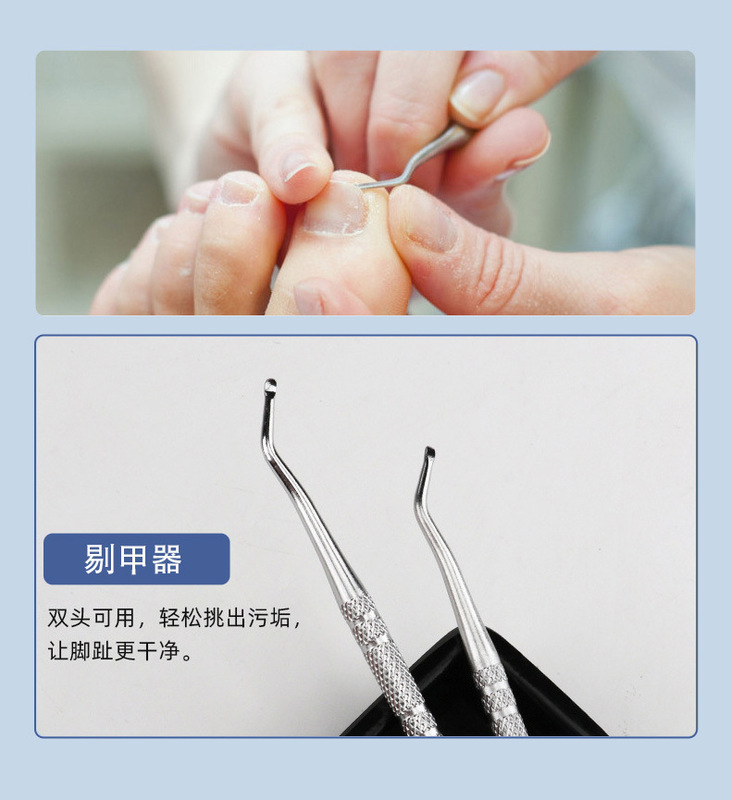 剔甲器

双头可用，轻松挑出污垢，让脚趾更干净。