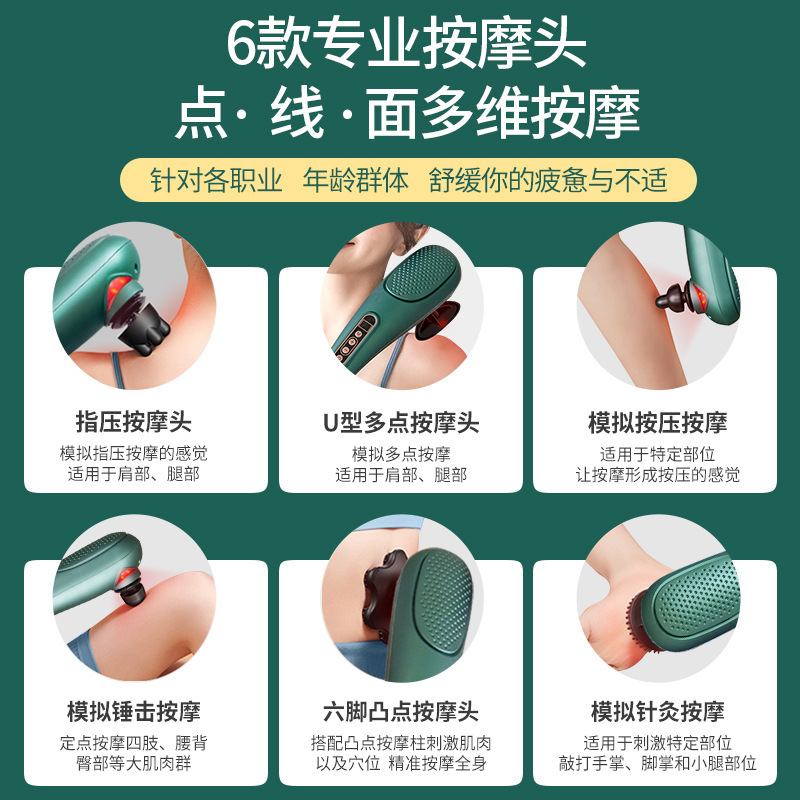 6款专业按摩头
点· 线 · 面多维按摩

针对各职业 年龄群体 舒缓你的疲惫与不适

指压按摩头
模拟指压按摩的感觉
适用于肩部、腿部

U型多点按摩头
模拟多点按摩
适用于肩部、腿部

模拟按压按摩
适用于特定部位
让按摩形成按压的感觉

模拟锤击按摩
定点按摩四肢、腰背
臀部等大肌肉群

六脚凸点按摩头
搭配凸点按摩柱刺激肌肉
以及穴位 精准按摩全身

模拟针灸按摩
适用于刺激特定部位
敲打手掌、脚掌和小腿部位