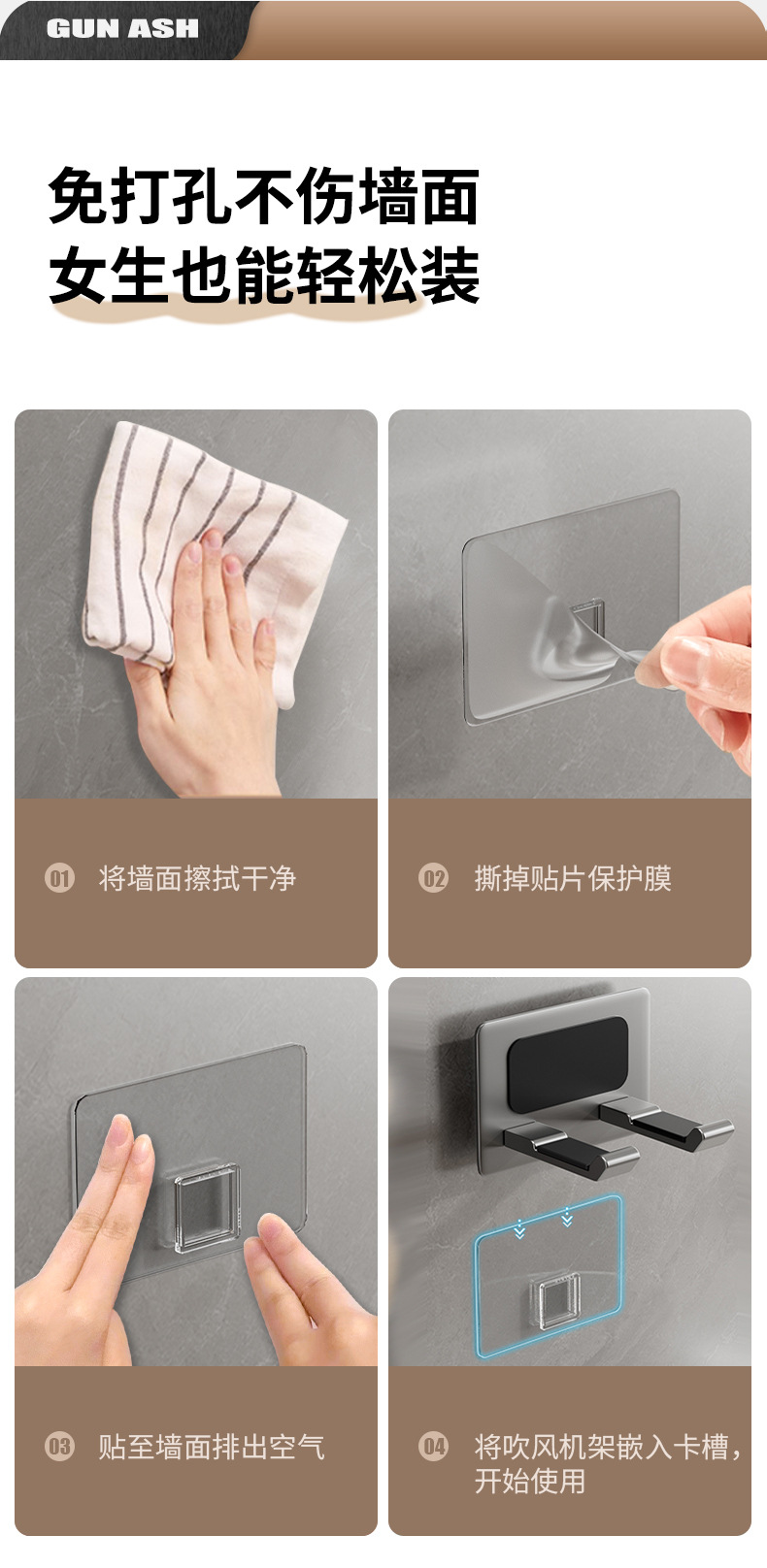 GUN ASH

免打孔不伤墙面
女生也能轻松装

01 将墙面擦拭干净

02 撕掉贴片保护膜

03 贴至墙面排出空气

04 将吹风机架嵌入卡槽，开始使用