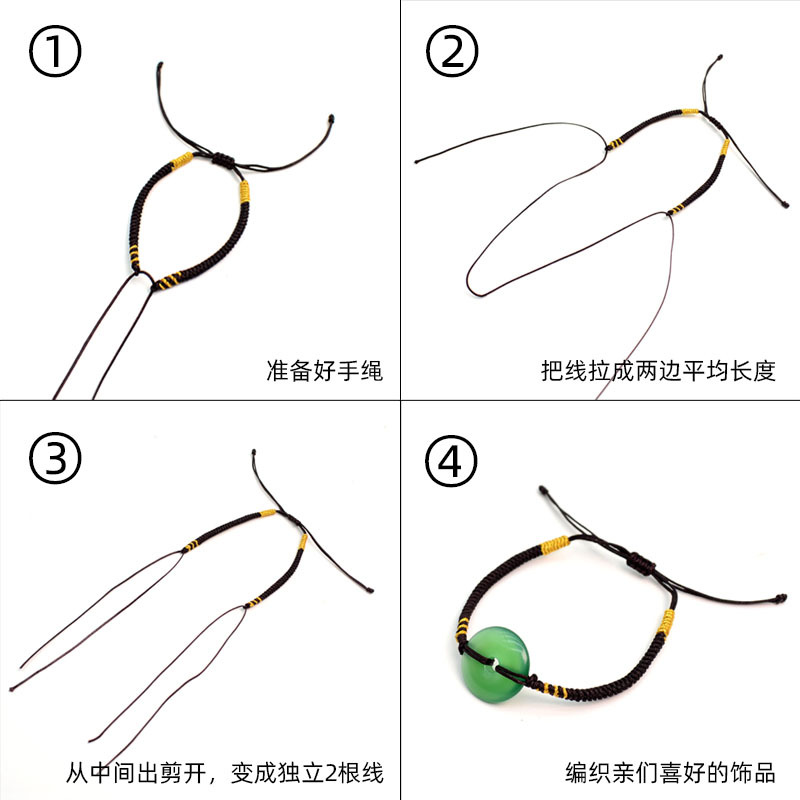 ①

准备好手绳

②

把线拉成两边平均长度

③

从中间出剪开，变成独立2根线

④

编织亲们喜好的饰品