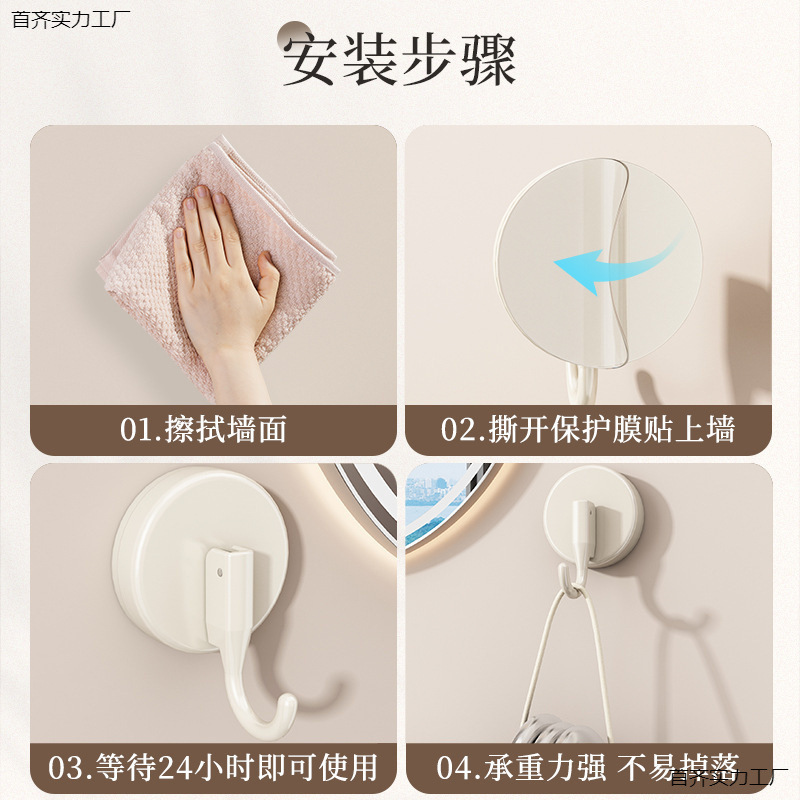 首齐实力工厂

安装步骤

01.擦拭墙面

02.撕开保护膜贴上墙

03.等待24小时即可使用

04.承重力强 不易掉落

首齐实力工厂