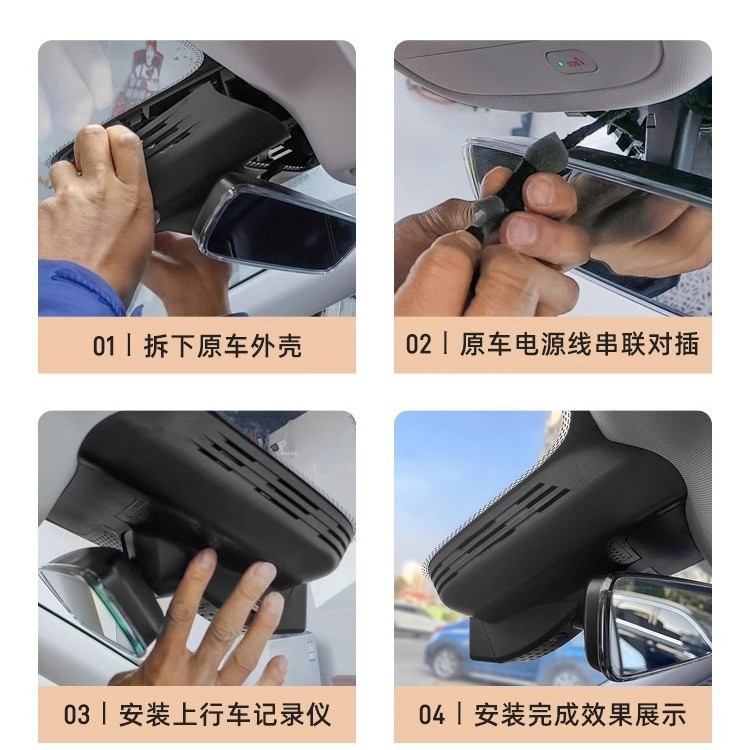 01 | 拆下原车外壳

02 | 原车电源线串联对插

03 | 安装上行车记录仪

04 | 安装完成效果展示