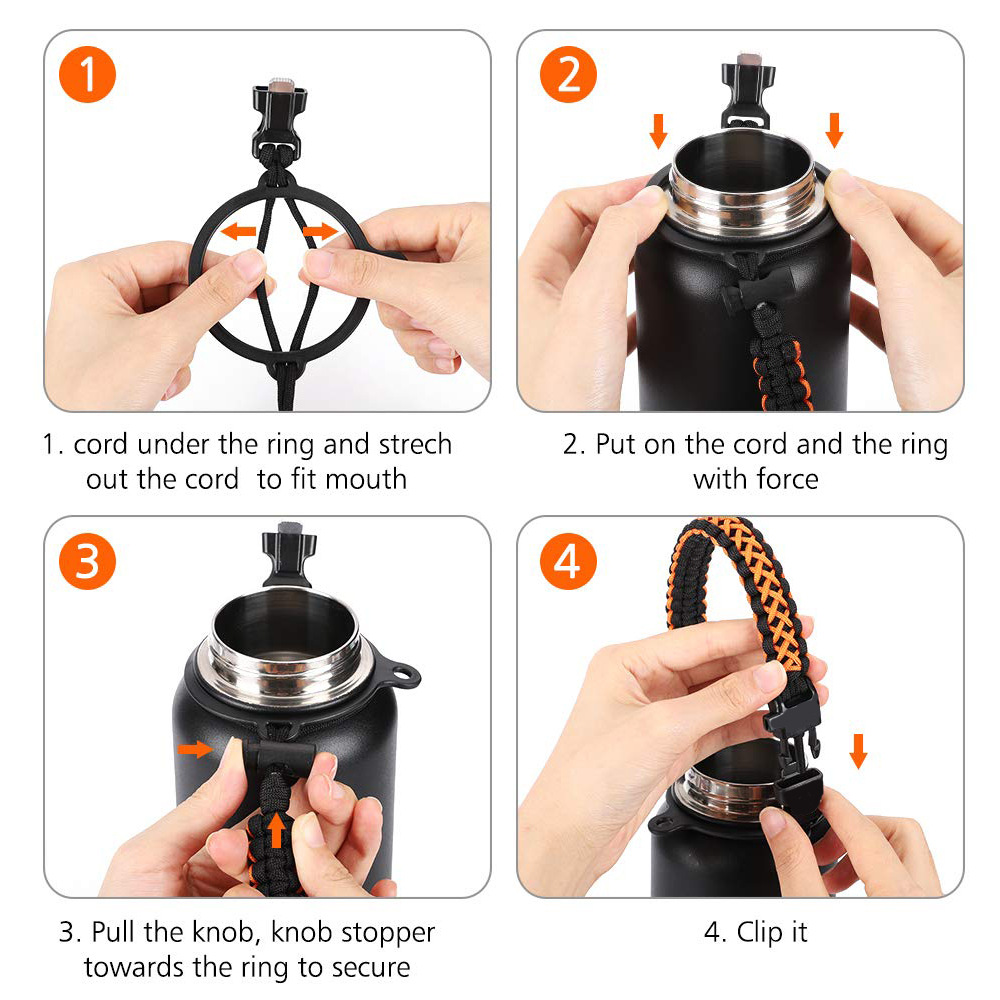 1

1. cord under the ring and strech out the cord to fit mouth

2

2. Put on the cord and the ring with force

3

3. Pull the knob, knob stopper towards the ring to secure

4

4. Clip it