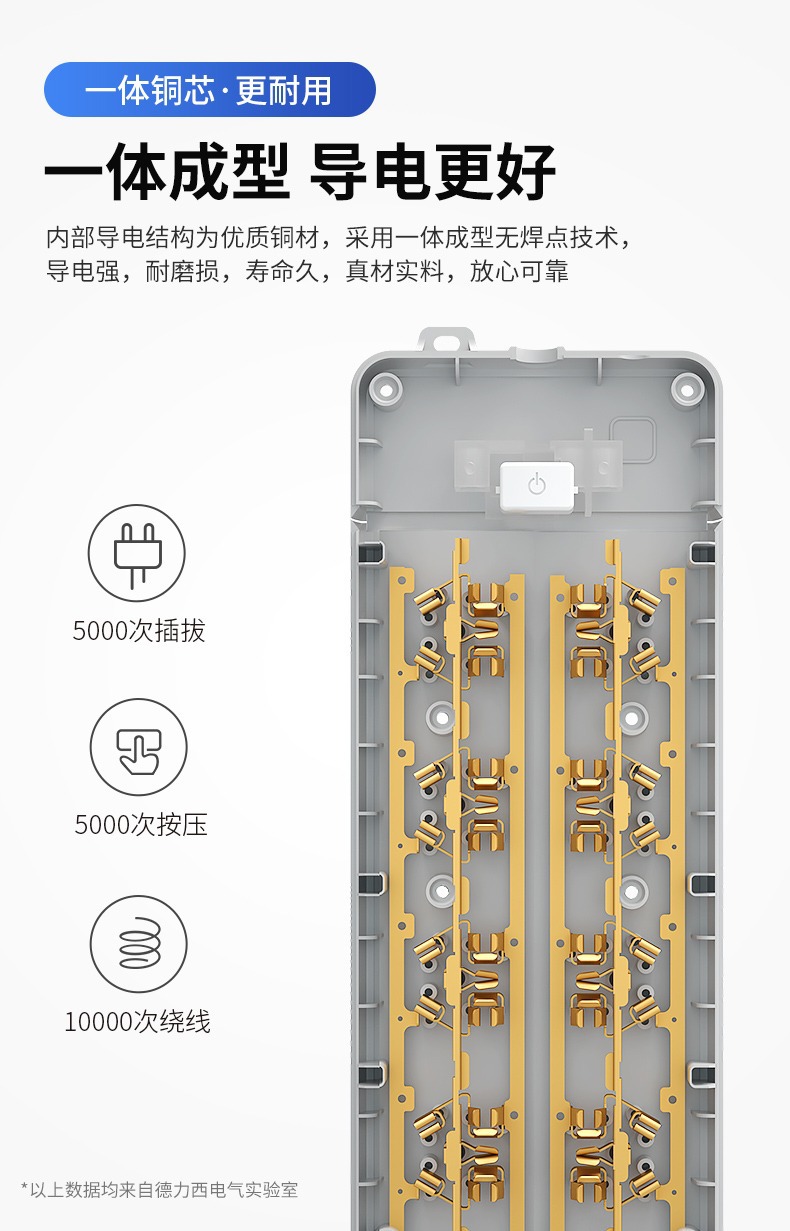 一体铜芯·更耐用

一体成型 导电更好

内部导电结构为优质铜材，采用一体成型无焊点技术，导电强，耐磨损，寿命久，真材实料，放心可靠

5000次插拔

5000次按压

10000次绕线

*以上数据均来自德力西电气实验室