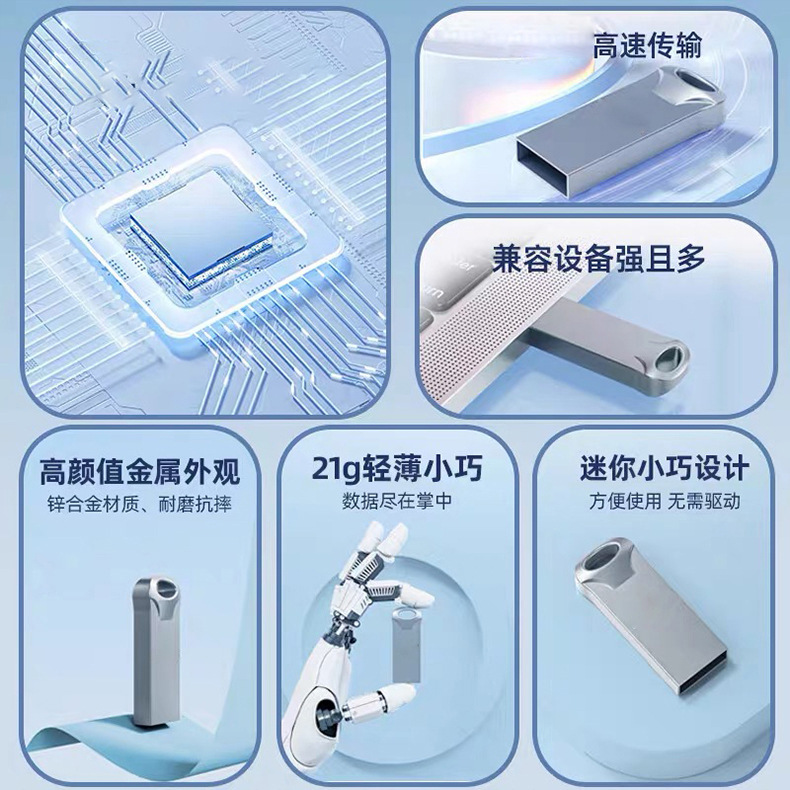 高速传输

兼容设备强且多

高颜值金属外观
锌合金材质、耐磨抗摔

21g轻薄小巧
数据尽在掌中

迷你小巧设计
方便使用 无需驱动