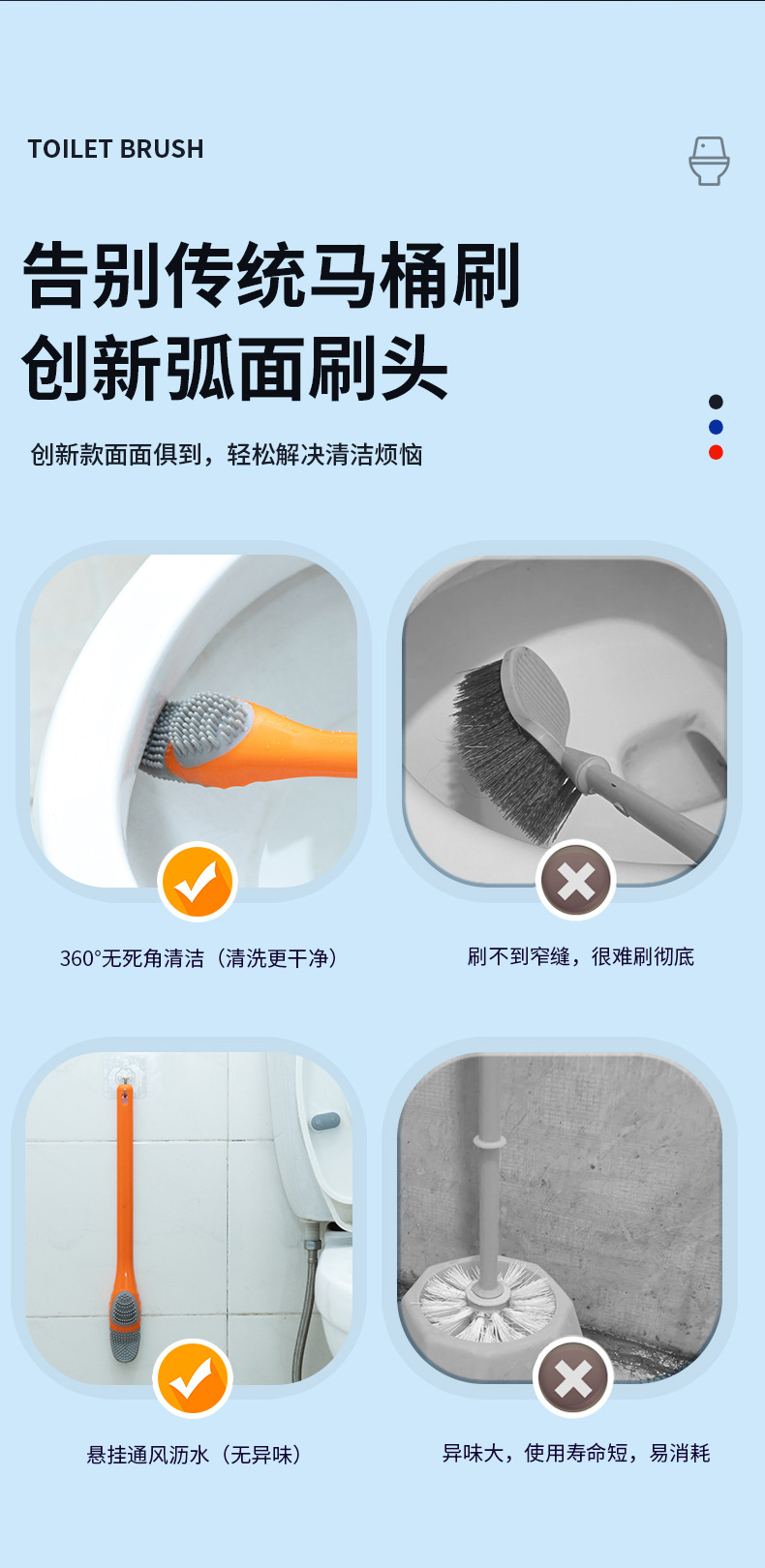 TOILET BRUSH

告别传统马桶刷
创新弧面刷头

创新款面面俱到，轻松解决清洁烦恼

360°无死角清洁（清洗更干净）

刷不到窄缝，很难刷彻底

悬挂通风沥水（无异味）

异味大，使用寿命短，易消耗