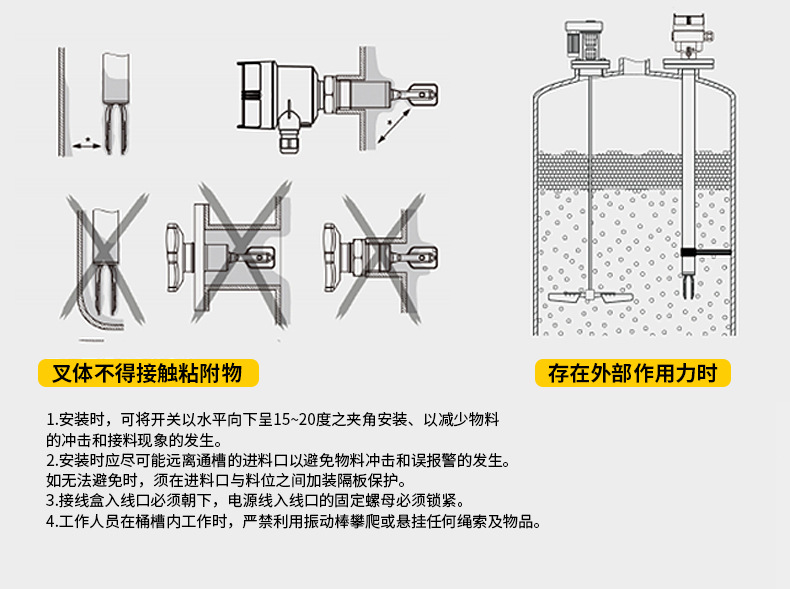 叉体不得接触粘附物

存在外部作用力时

1.安装时，可将开关以水平向下呈15~20度之夹角安装、以减少物料的冲击和接料现象的发生。
2.安装时应尽可能远离通槽的进料口以避免物料冲击和误报警的发生。如无法避免时，须在进料口与料位之间加装隔板保护。
3.接线盒入线口必须朝下，电源线入线口的固定螺母必须锁紧。
4.工作人员在桶槽内工作时，严禁利用振动棒攀爬或悬挂任何绳索及物品。