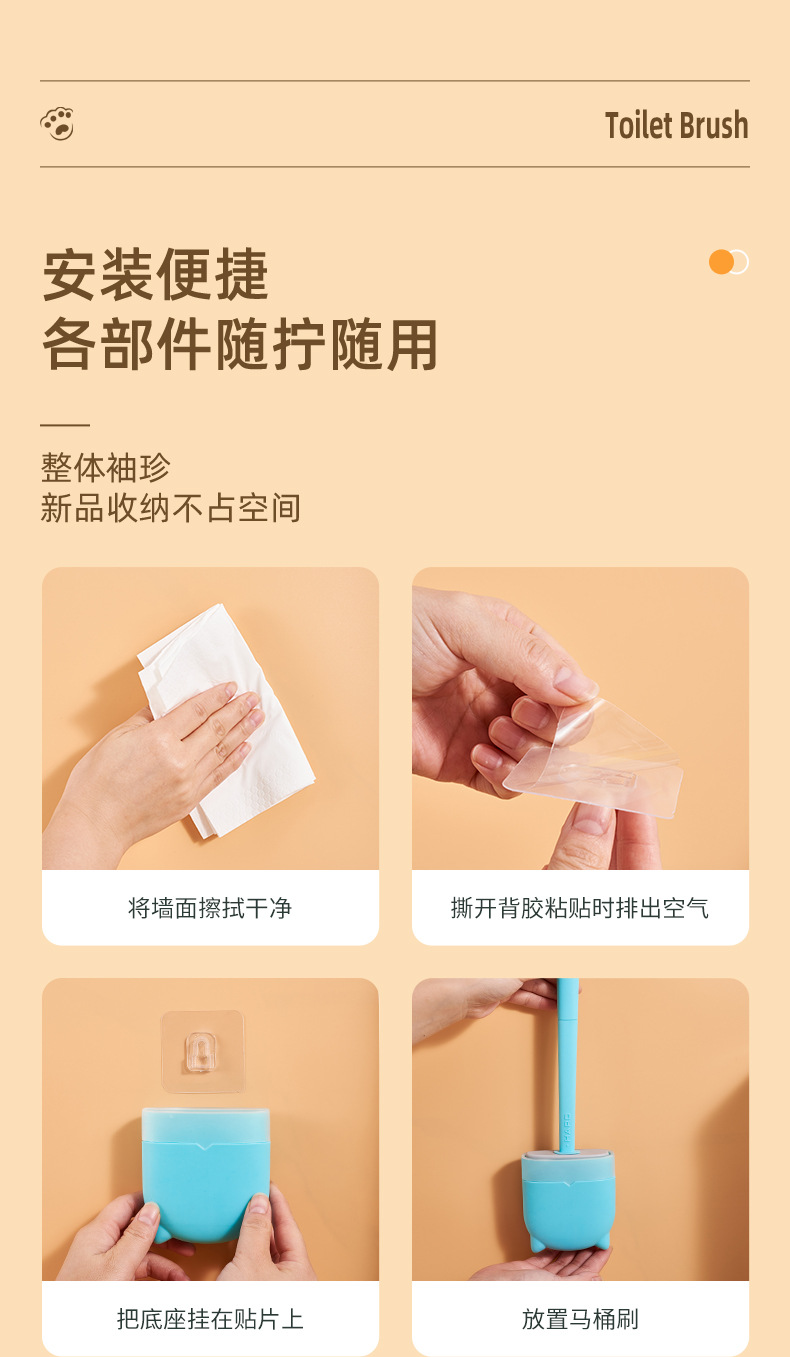 Toilet Brush

安装便捷
各部件随拧随用

整体袖珍
新品收纳不占空间

将墙面擦拭干净

撕开背胶粘贴时排出空气

把底座挂在贴片上

放置马桶刷