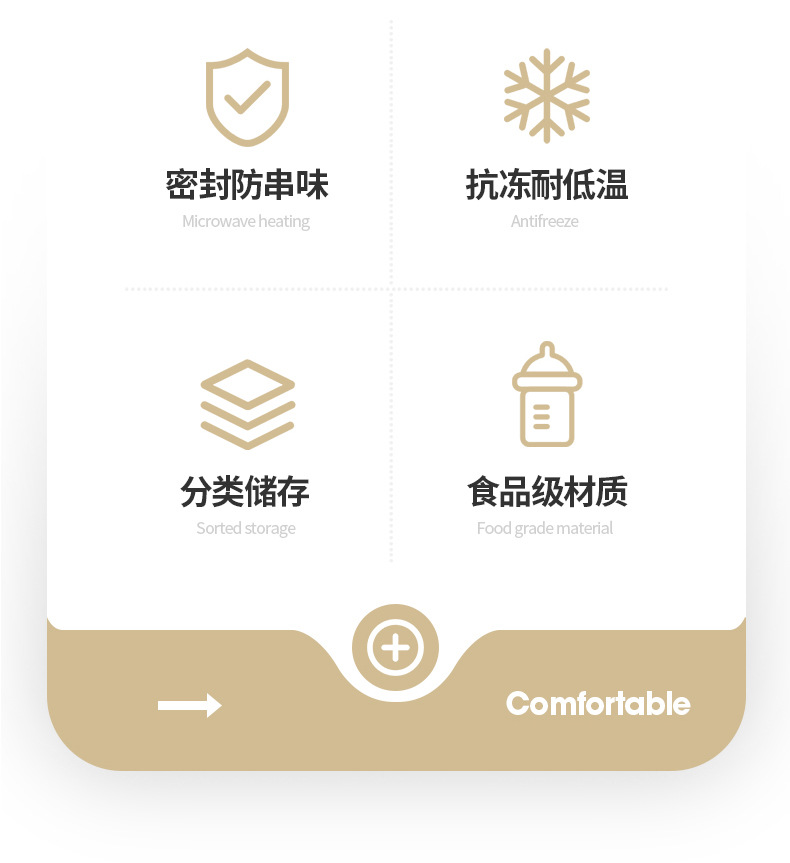 密封防串味
Microwave heating

抗冻耐低温
Antifreeze

分类储存
Sorted storage

食品级材质
Food grade material

Comfortable