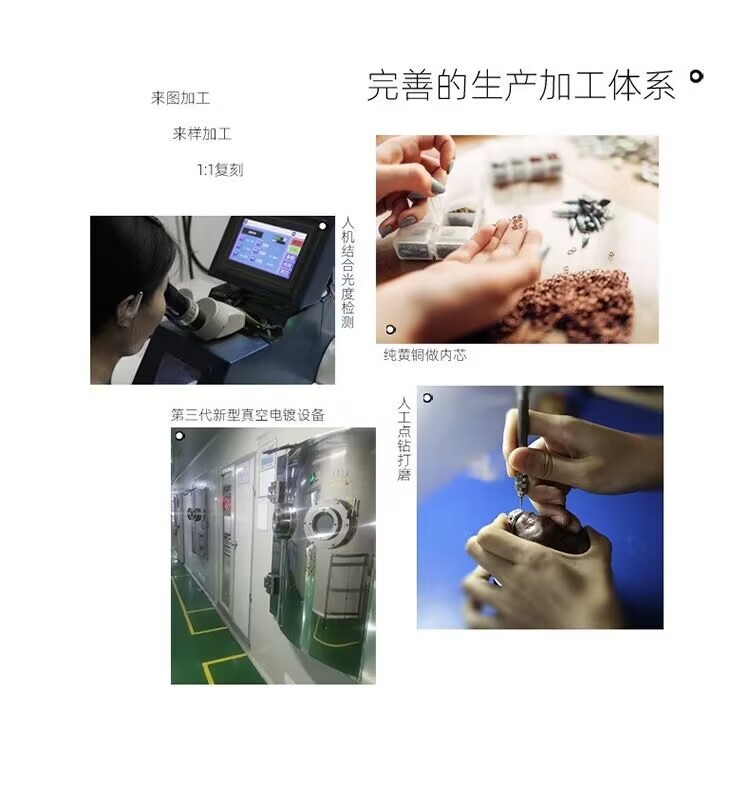 完善的生产加工体系

来图加工

来样加工

1:1复刻

人机结合光度检测

纯黄铜做内芯

第三代新型真空电镀设备

人工点钻打磨