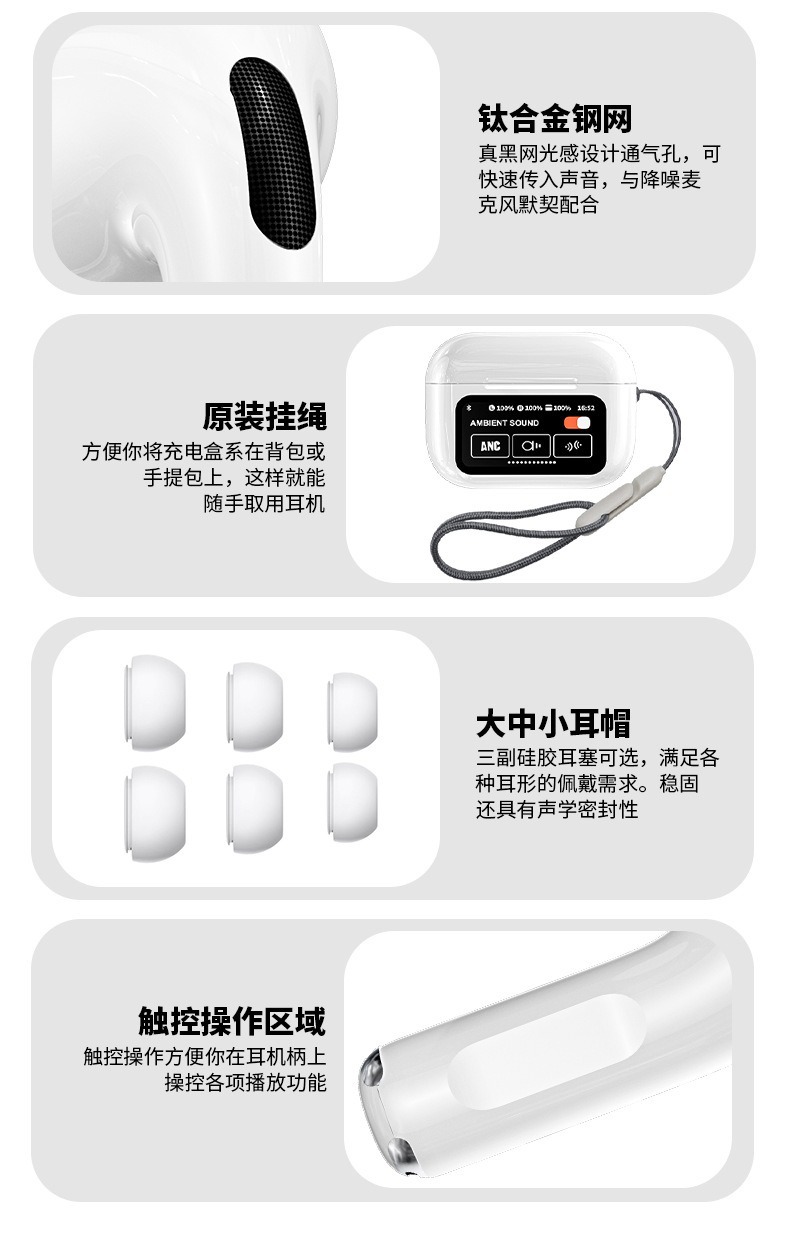 钛合金钢网
真黑网光感设计通气孔，可快速传入声音，与降噪麦克风默契配合

原装挂绳
方便你将充电盒系在背包或手提包上，这样就能随手取用耳机

100% 100% 100% 16:52
AMBIENT SOUND
ANC

大中小耳帽
三副硅胶耳塞可选，满足各种耳形的佩戴需求。稳固还具有声学密封性

触控操作区域
触控操作方便你在耳机柄上操控各项播放功能