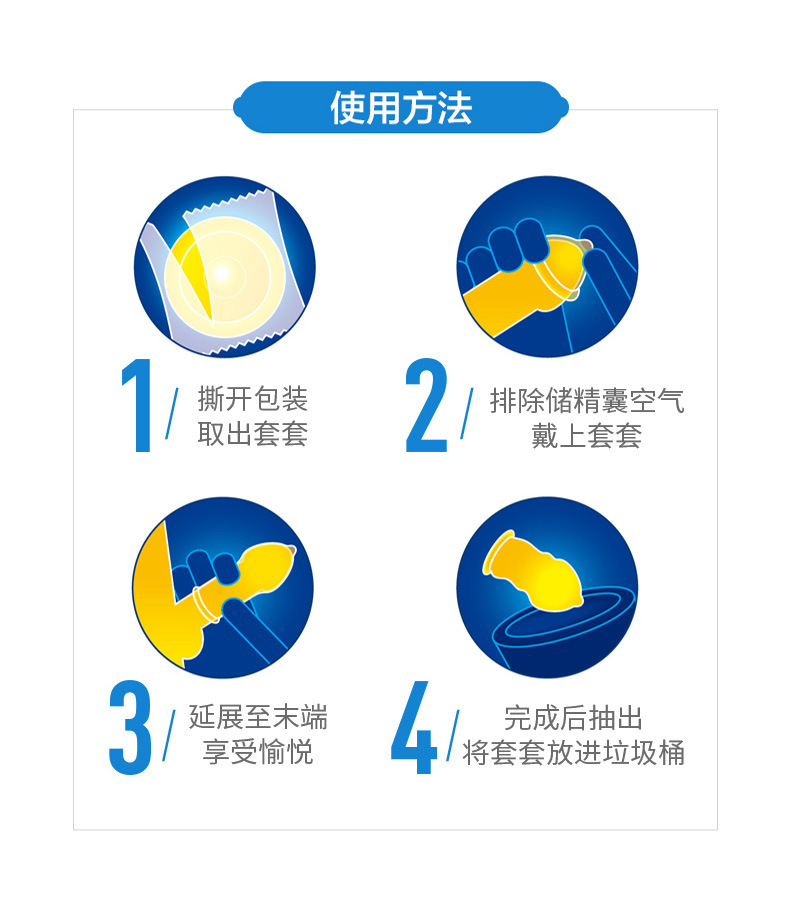 使用方法

1/ 撕开包装
取出套套

2/ 排除储精囊空气
戴上套套

3/ 延展至末端
享受愉悦

4/ 完成后抽出
将套套放进垃圾桶