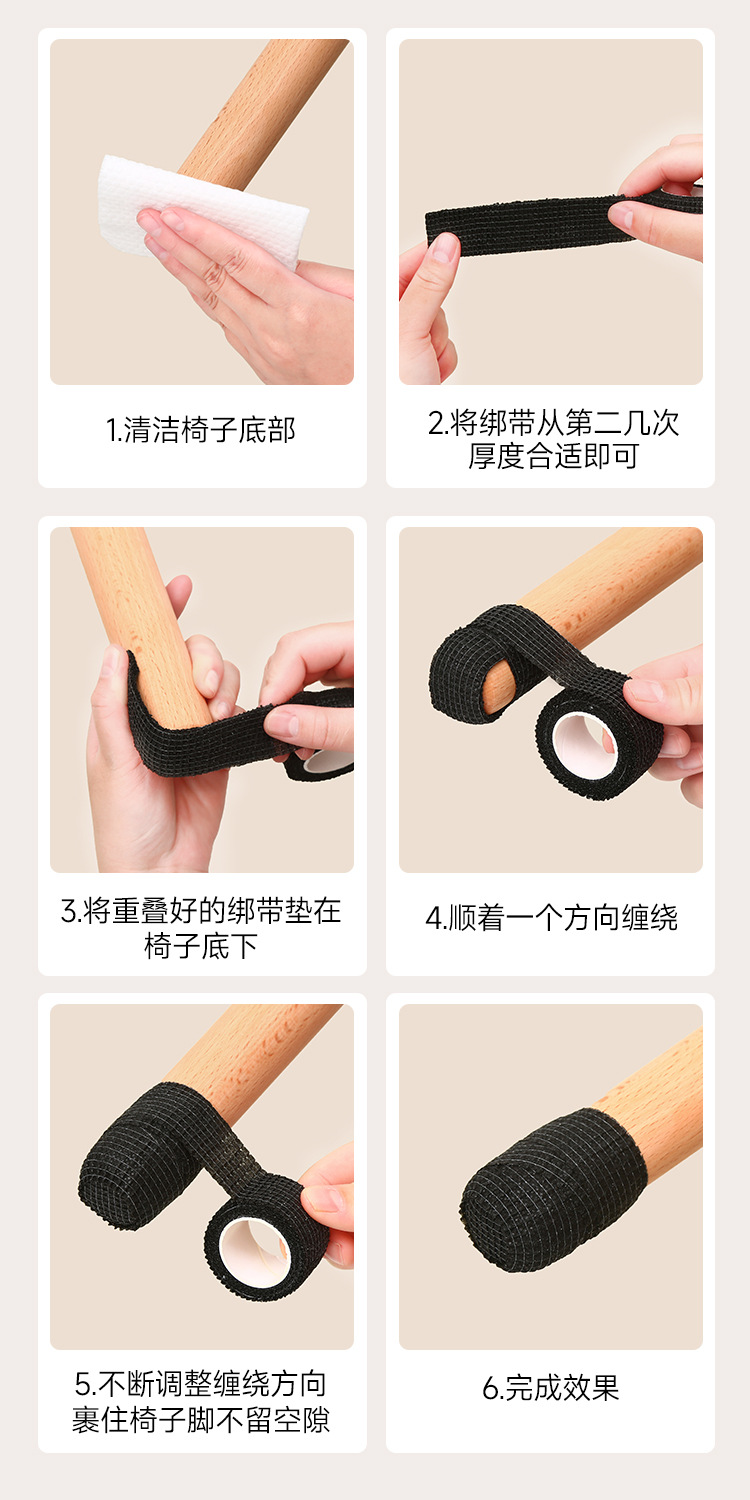 1.清洁椅子底部

2.将绑带从第二几次厚度合适即可

3.将重叠好的绑带垫在椅子底下

4.顺着一个方向缠绕

5.不断调整缠绕方向裹住椅子脚不留空隙

6.完成效果