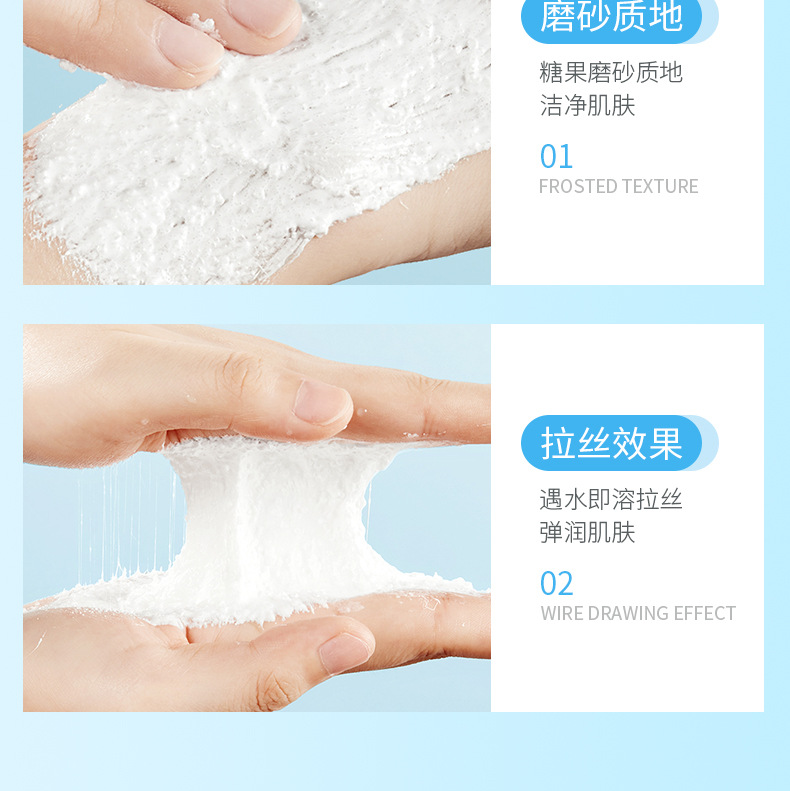 磨砂质地

糖果磨砂质地
洁净肌肤

01
FROSTED TEXTURE

拉丝效果

遇水即溶拉丝
弹润肌肤

02
WIRE DRAWING EFFECT