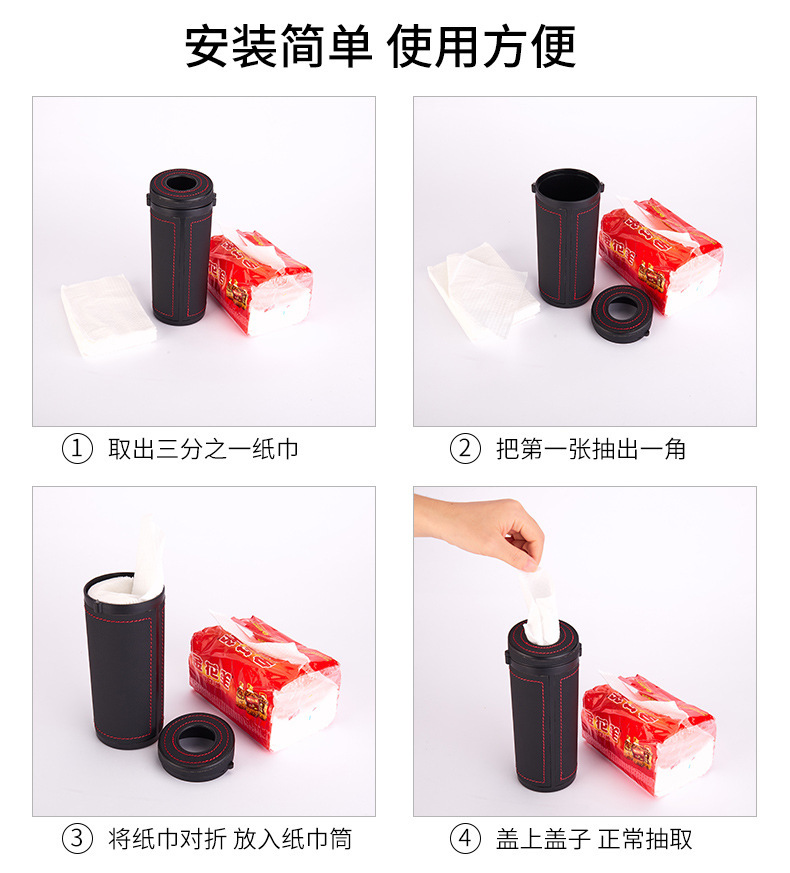 安装简单 使用方便

① 取出三分之一纸巾

② 把第一张抽出一角

③ 将纸巾对折 放入纸巾筒

④ 盖上盖子 正常抽取