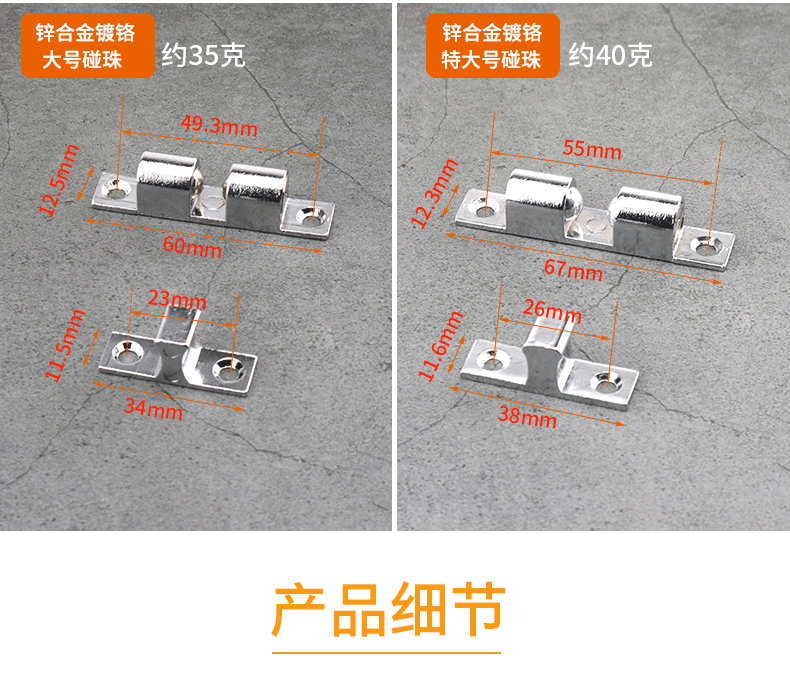 锌合金镀铬
大号碰珠

约35克

49.3mm

12.5mm

60mm

23mm

11.5mm

34mm

锌合金镀铬
特大号碰珠

约40克

55mm

12.3mm

67mm

26mm

11.6mm

38mm

产品细节