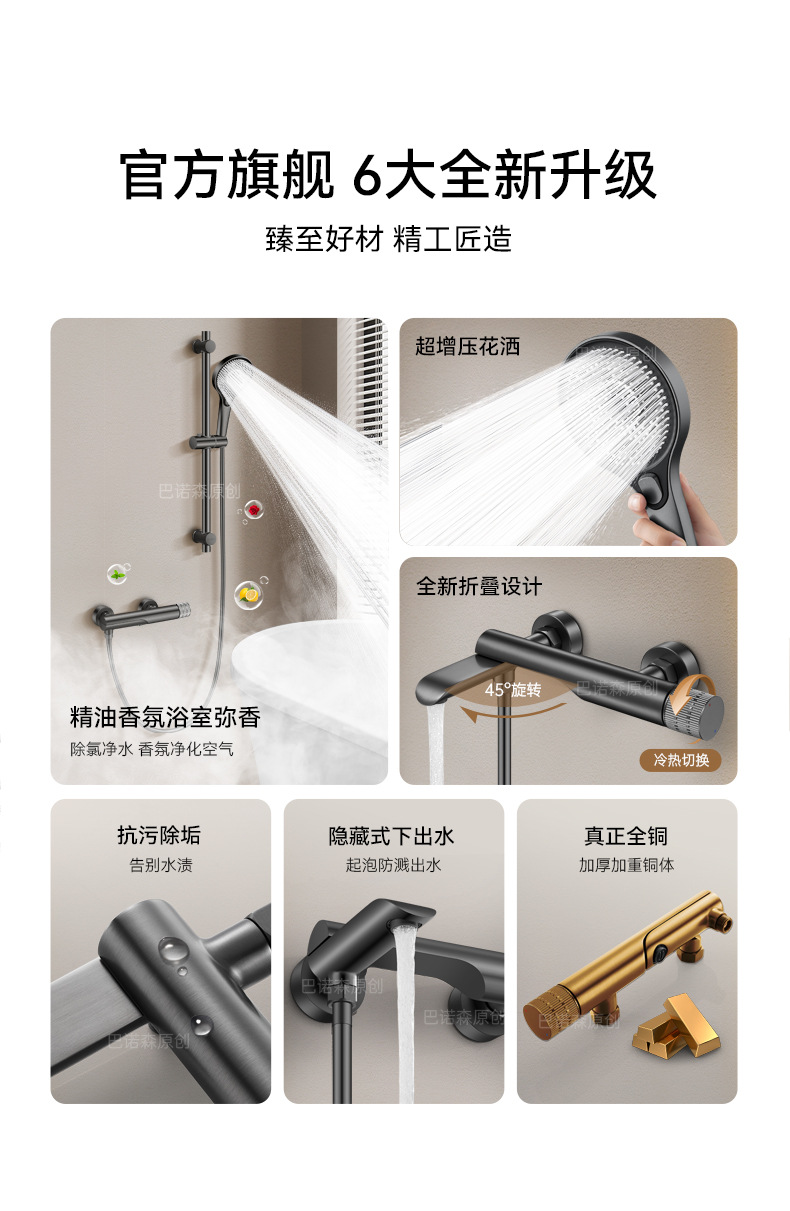 官方旗舰 6大全新升级

臻至好材 精工匠造

巴诺森原创

精油香氛浴室弥香

除氯净水 香氛净化空气

超增压花洒

全新折叠设计

45°旋转

巴诺森原创

冷热切换

抗污除垢

告别水渍

巴诺森原创

隐藏式下出水

起泡防溅出水

巴诺森原创

巴诺森原创

真正全铜

加厚加重铜体

巴诺森原创