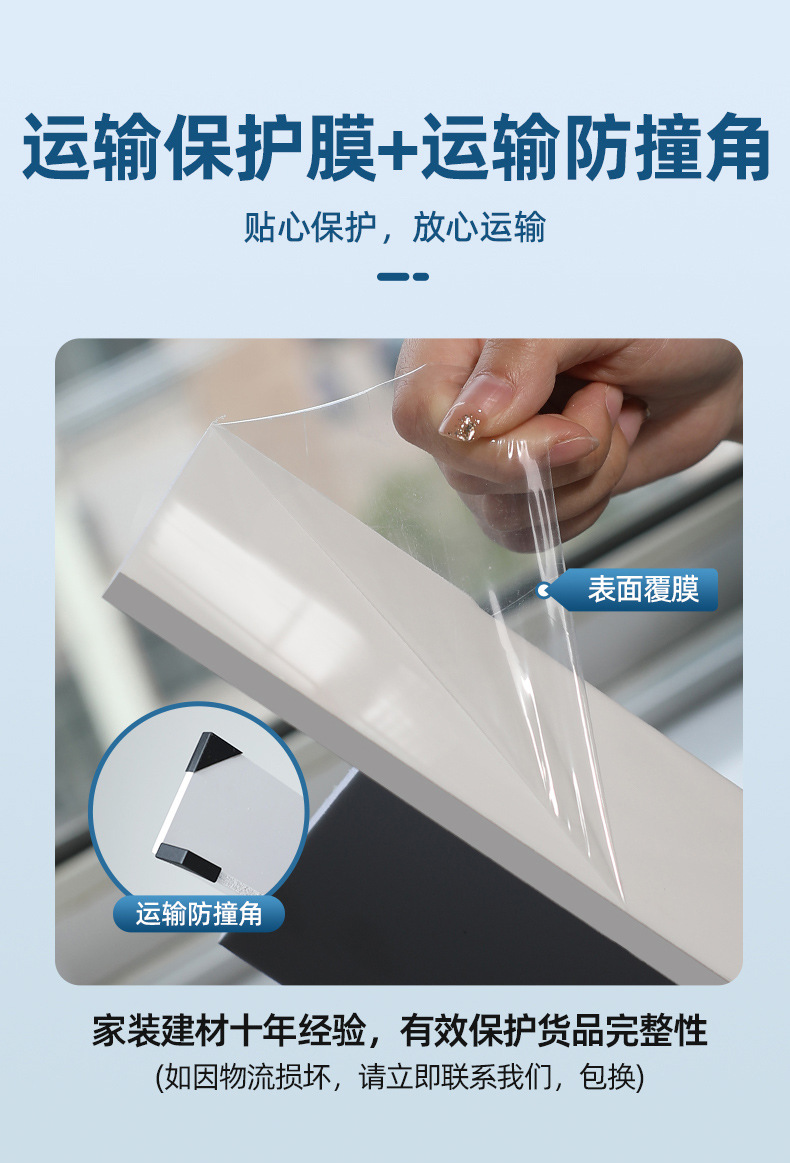 运输保护膜+运输防撞角

贴心保护，放心运输

表面覆膜

运输防撞角

家装建材十年经验，有效保护货品完整性

(如因物流损坏，请立即联系我们，包换)