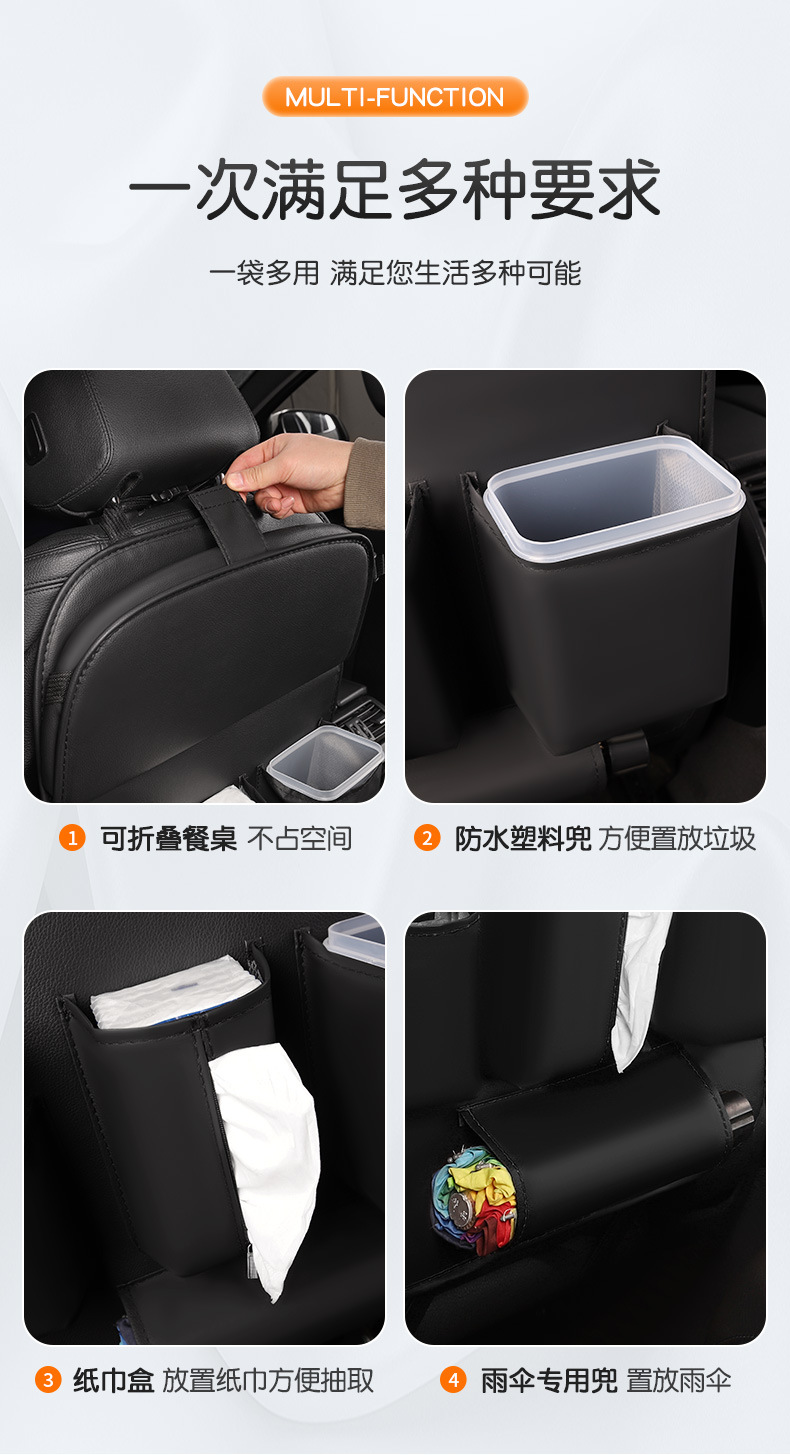 MULTI-FUNCTION

一次满足多种要求

一袋多用 满足您生活多种可能

1 可折叠餐桌 不占空间

2 防水塑料兜 方便置放垃圾

3 纸巾盒 放置纸巾方便抽取

4 雨伞专用兜 置放雨伞