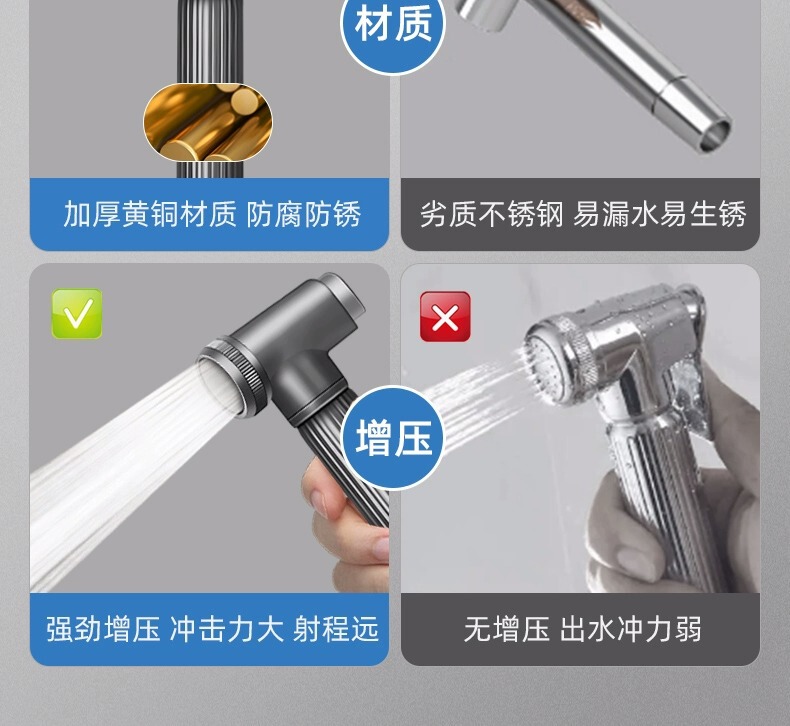 材质

加厚黄铜材质 防腐防锈

劣质不锈钢 易漏水易生锈

增压

强劲增压 冲击力大 射程远

无增压 出水冲力弱