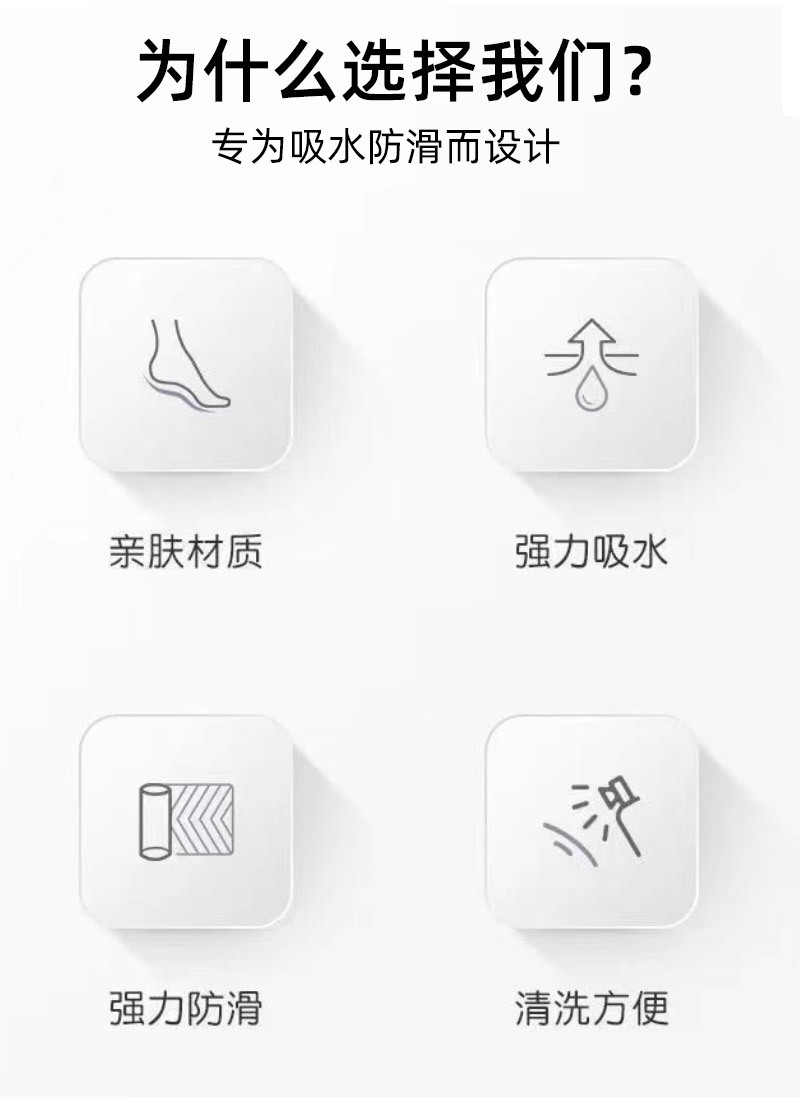 为什么选择我们?

专为吸水防滑而设计

亲肤材质

强力吸水

强力防滑

清洗方便