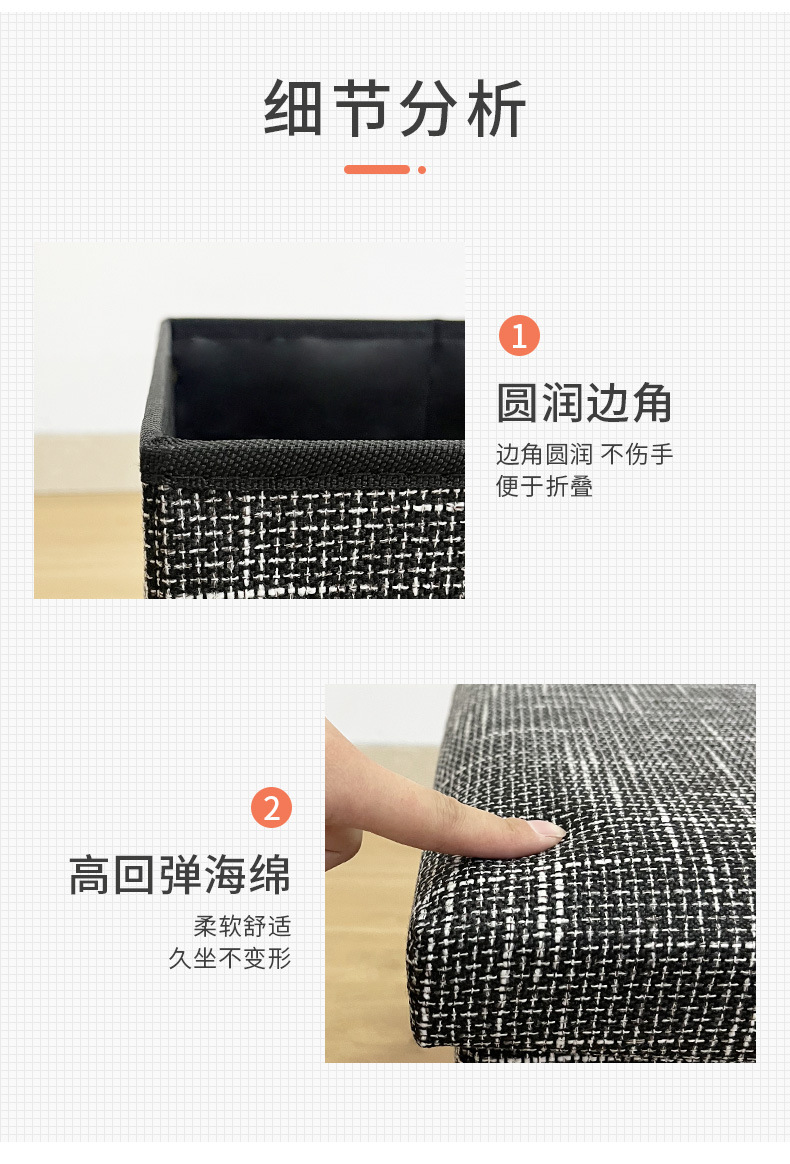 细节分析

1

圆润边角

边角圆润 不伤手
便于折叠

2

高回弹海绵

柔软舒适
久坐不变形