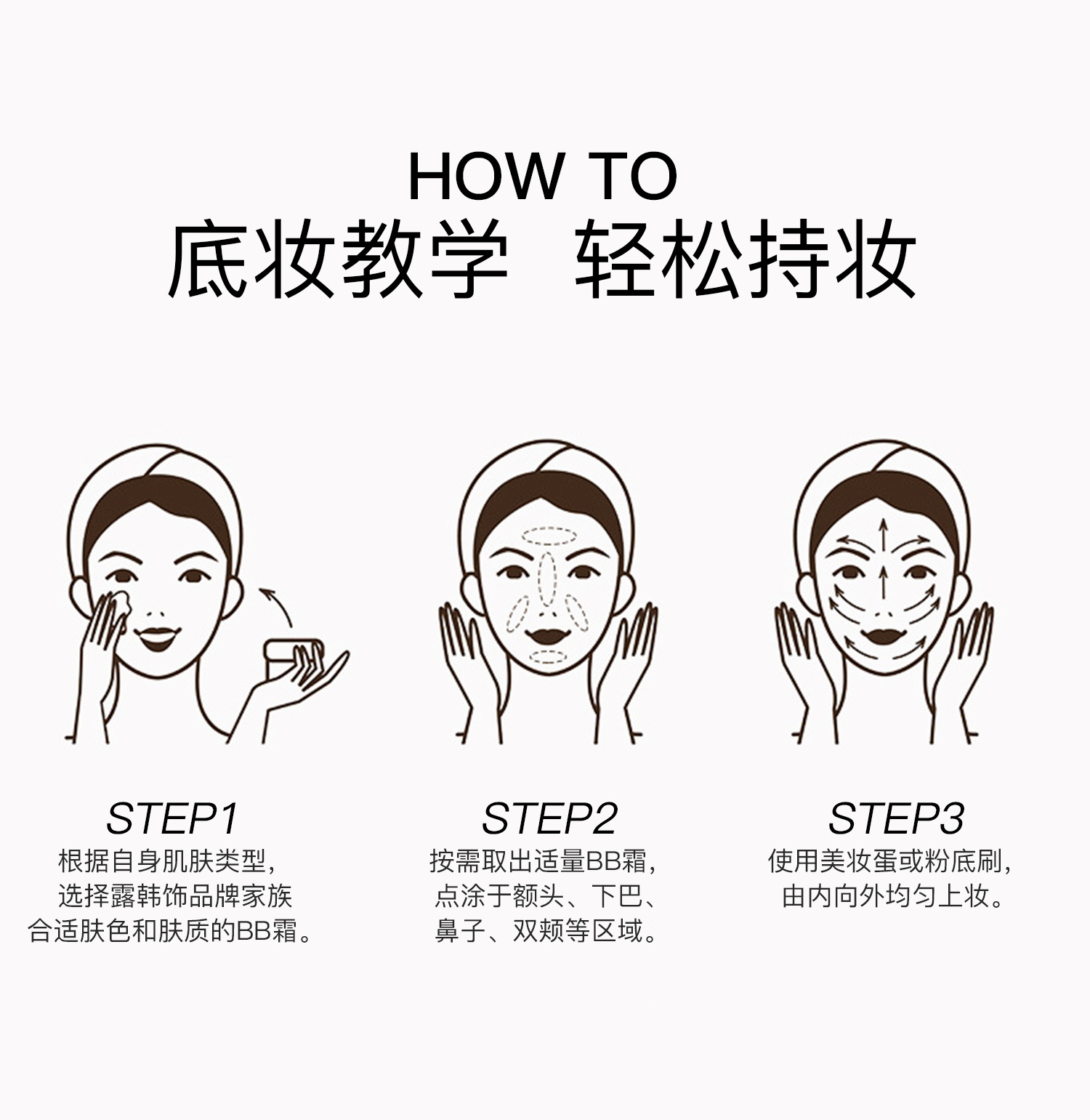 HOW TO
底妆教学 轻松持妆

STEP1
根据自身肌肤类型，选择露韩饰品牌家族合适肤色和肤质的BB霜。

STEP2
按需取出适量BB霜，点涂于额头、下巴、鼻子、双颊等区域。

STEP3
使用美妆蛋或粉底刷，由内向外均匀上妆。