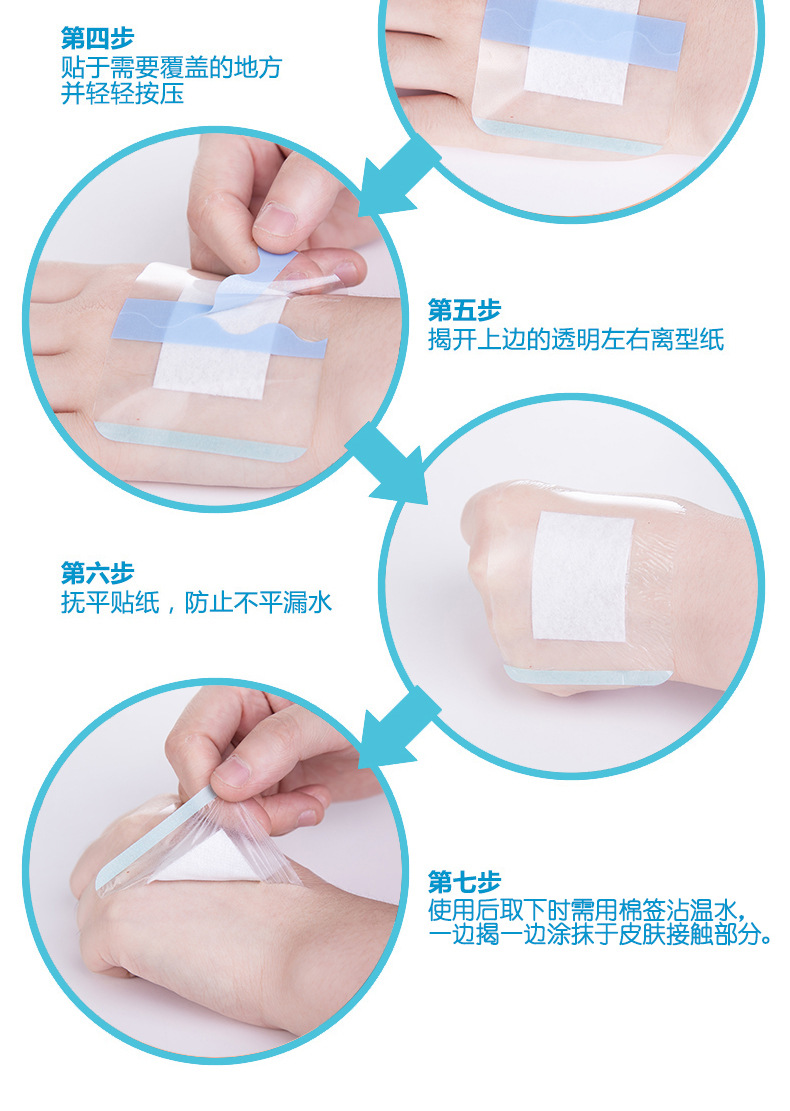 第四步
贴于需要覆盖的地方
并轻轻按压

第五步
揭开上边的透明左右离型纸

第六步
抚平贴纸，防止不平漏水

第七步
使用后取下时需用棉签沾温水，
一边揭一边涂抹于皮肤接触部分。