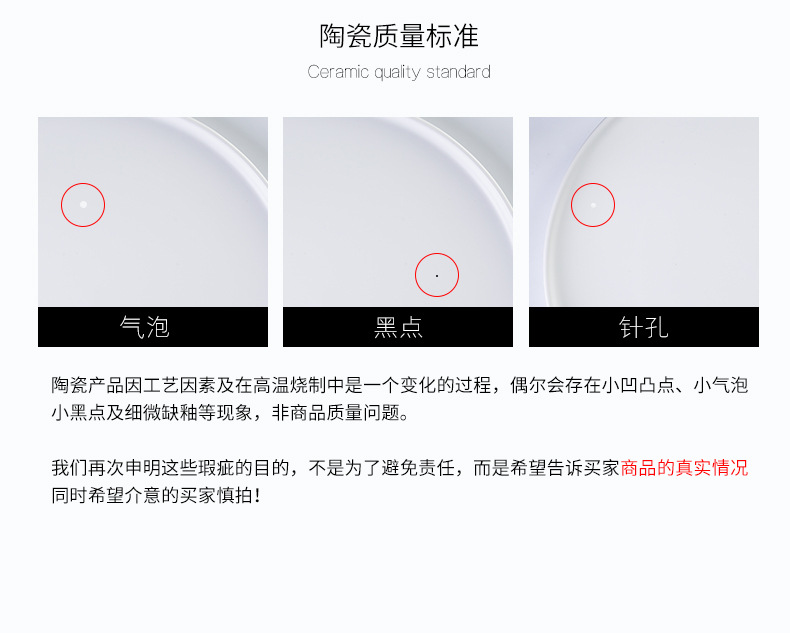 陶瓷质量标准

Ceramic quality standard

气泡

黑点

针孔

陶瓷产品因工艺因素及在高温烧制中是一个变化的过程，偶尔会存在小凹凸点、小气泡小黑点及细微缺釉等现象，非商品质量问题。

我们再次申明这些瑕疵的目的，不是为了避免责任，而是希望告诉买家商品的真实情况同时希望介意的买家慎拍！