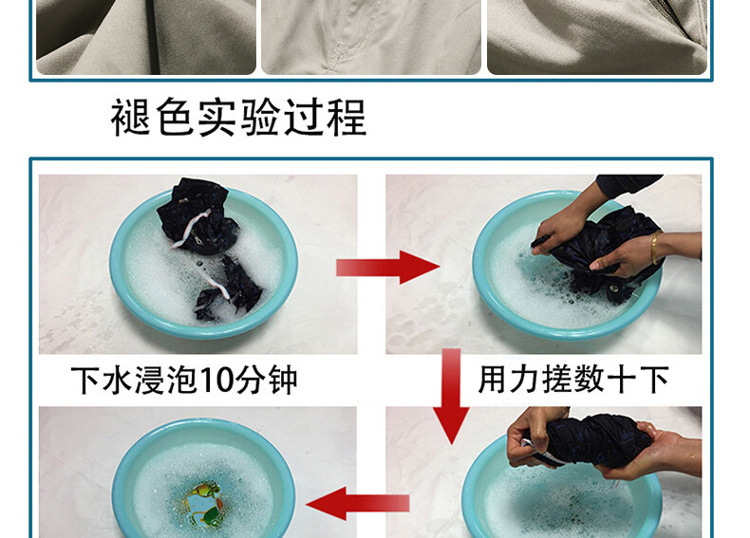 褪色实验过程

下水浸泡10分钟

用力搓数十下