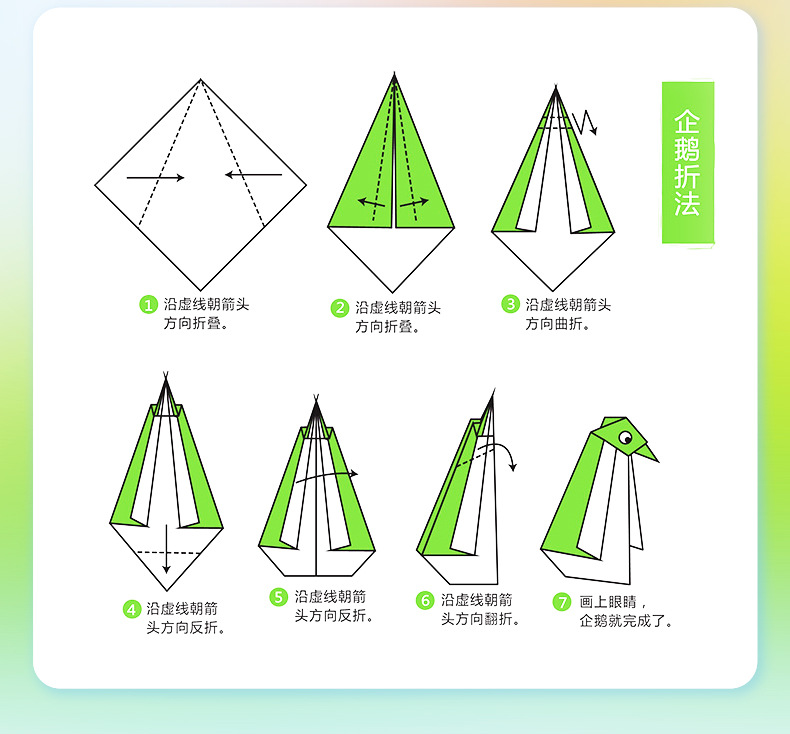 企鹅折法

1 沿虚线朝箭头方向折叠。

2 沿虚线朝箭头方向折叠。

3 沿虚线朝箭头方向曲折。

4 沿虚线朝箭头方向反折。

5 沿虚线朝箭头方向反折。

6 沿虚线朝箭头方向翻折。

7 画上眼睛，企鹅就完成了。