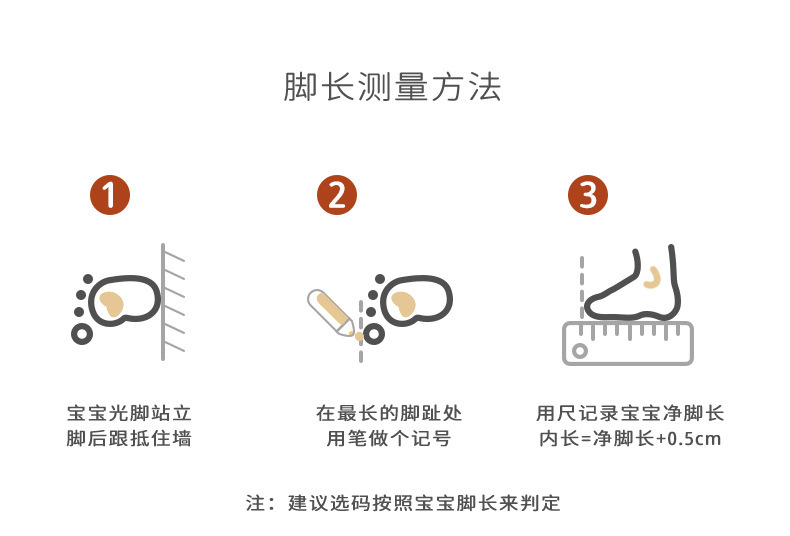 脚长测量方法

1

宝宝光脚站立
脚后跟抵住墙

2

在最长的脚趾处
用笔做个记号

3

用尺记录宝宝净脚长
内长=净脚长+0.5cm

注：建议选码按照宝宝脚长来判定