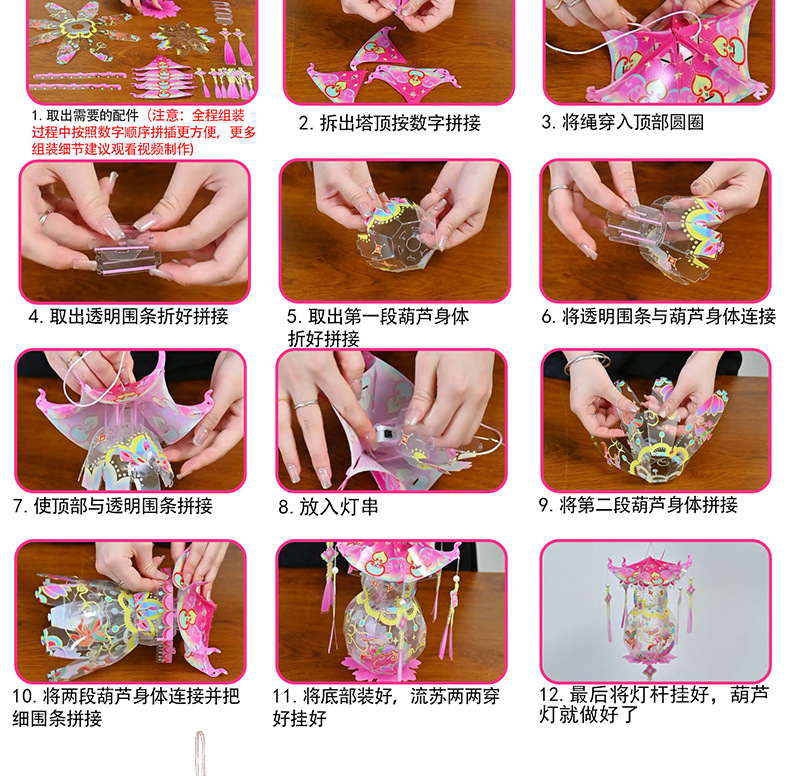 1. 取出需要的配件（注意：全程组装过程中按照数字顺序拼插更方便，更多组装细节建议观看视频制作）

2. 拆出塔顶按数字拼接

3. 将绳穿入顶部圆圈

4. 取出透明围条折好拼接

5. 取出第一段葫芦身体折好拼接

6. 将透明围条与葫芦身体连接

7. 使顶部与透明围条拼接

8. 放入灯串

9. 将第二段葫芦身体拼接

10. 将两段葫芦身体连接并把细围条拼接

11. 将底部装好，流苏两两穿好挂好

12. 最后将灯杆挂好，葫芦灯就做好了