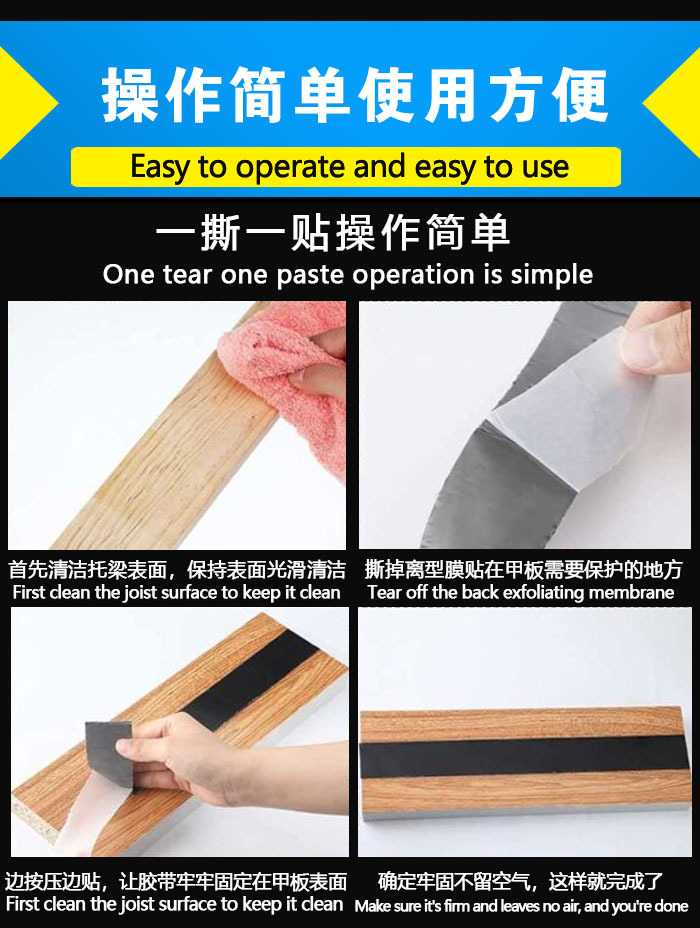 操作简单使用方便

Easy to operate and easy to use

一撕一贴操作简单

One tear one paste operation is simple

首先清洁托梁表面，保持表面光滑清洁
First clean the joist surface to keep it clean

撕掉离型膜贴在甲板需要保护的地方
Tear off the back exfoliating membrane

边按压边贴，让胶带牢牢固定在甲板表面
First clean the joist surface to keep it clean

确定牢固不留空气，这样就完成了
Make sure it's firm and leaves no air, and you're done